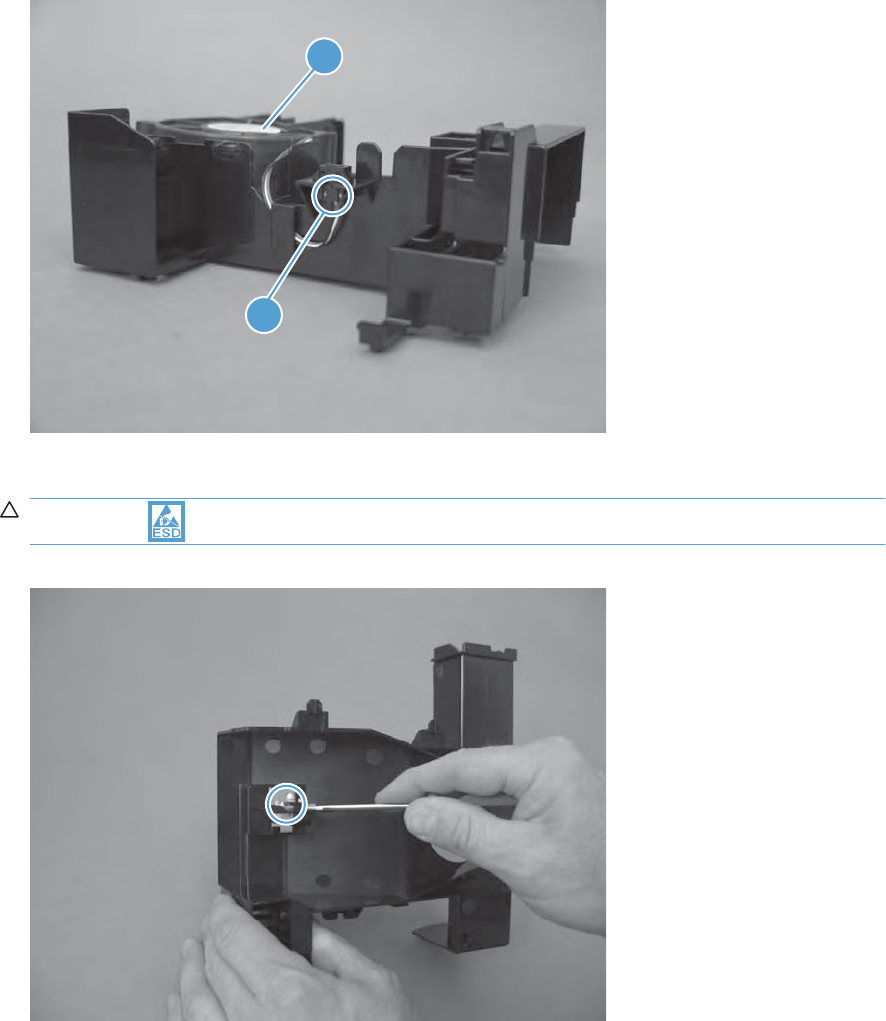 ESD