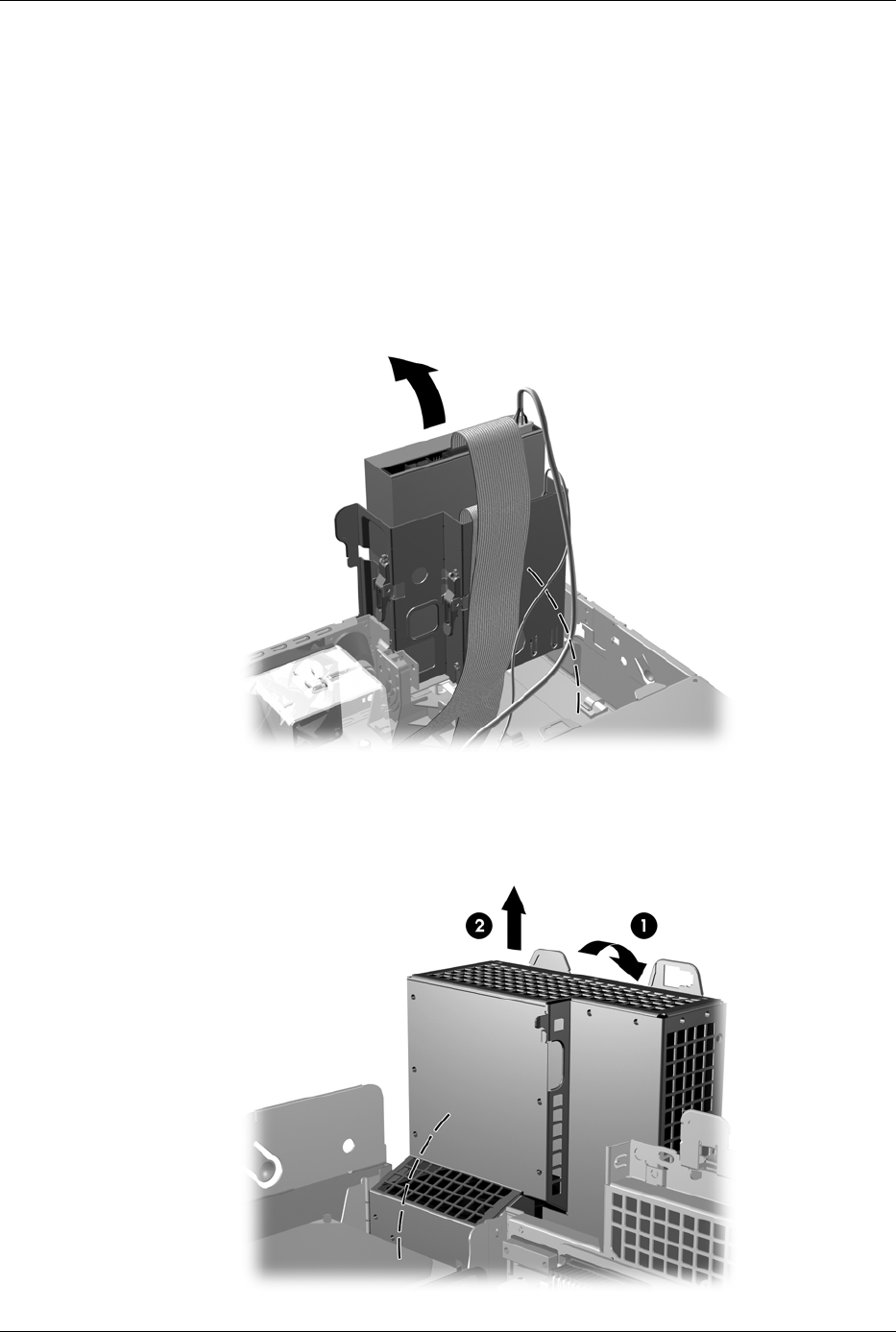 2

1