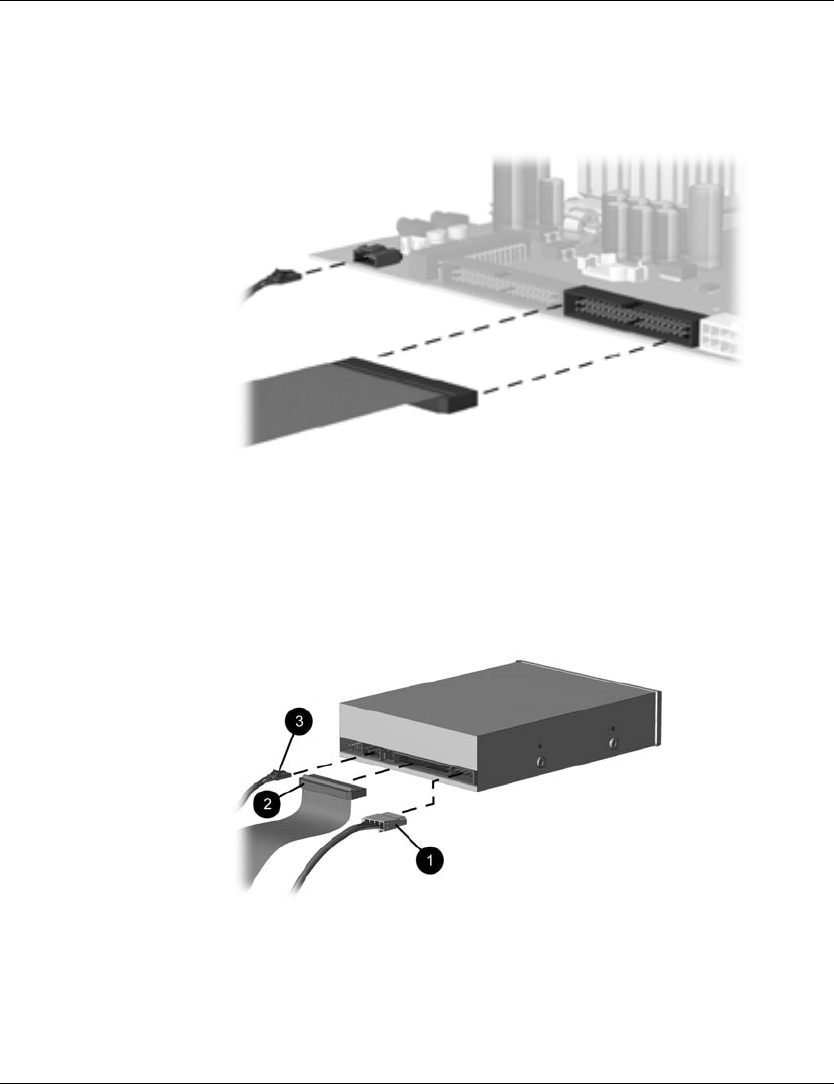 3

2

1