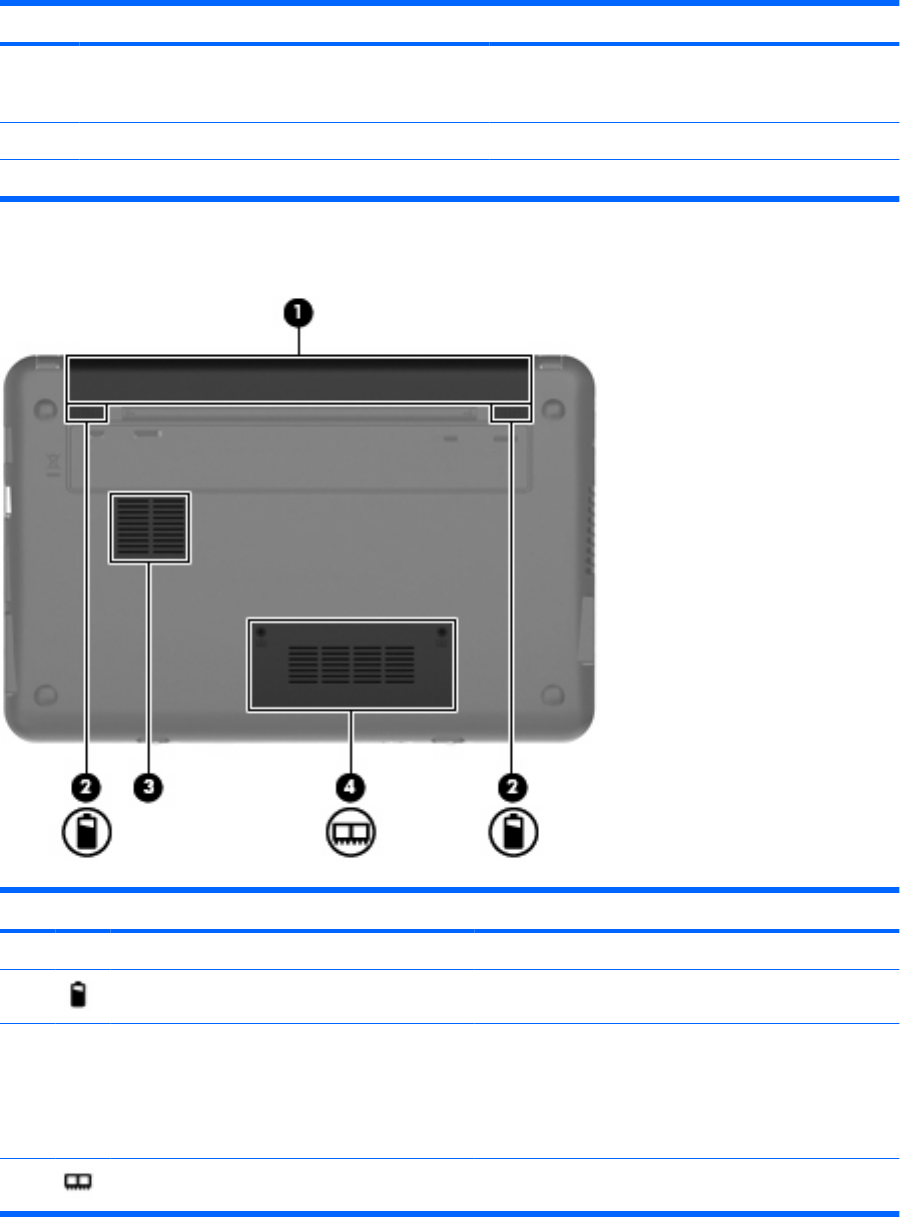 1

2

3

4

2