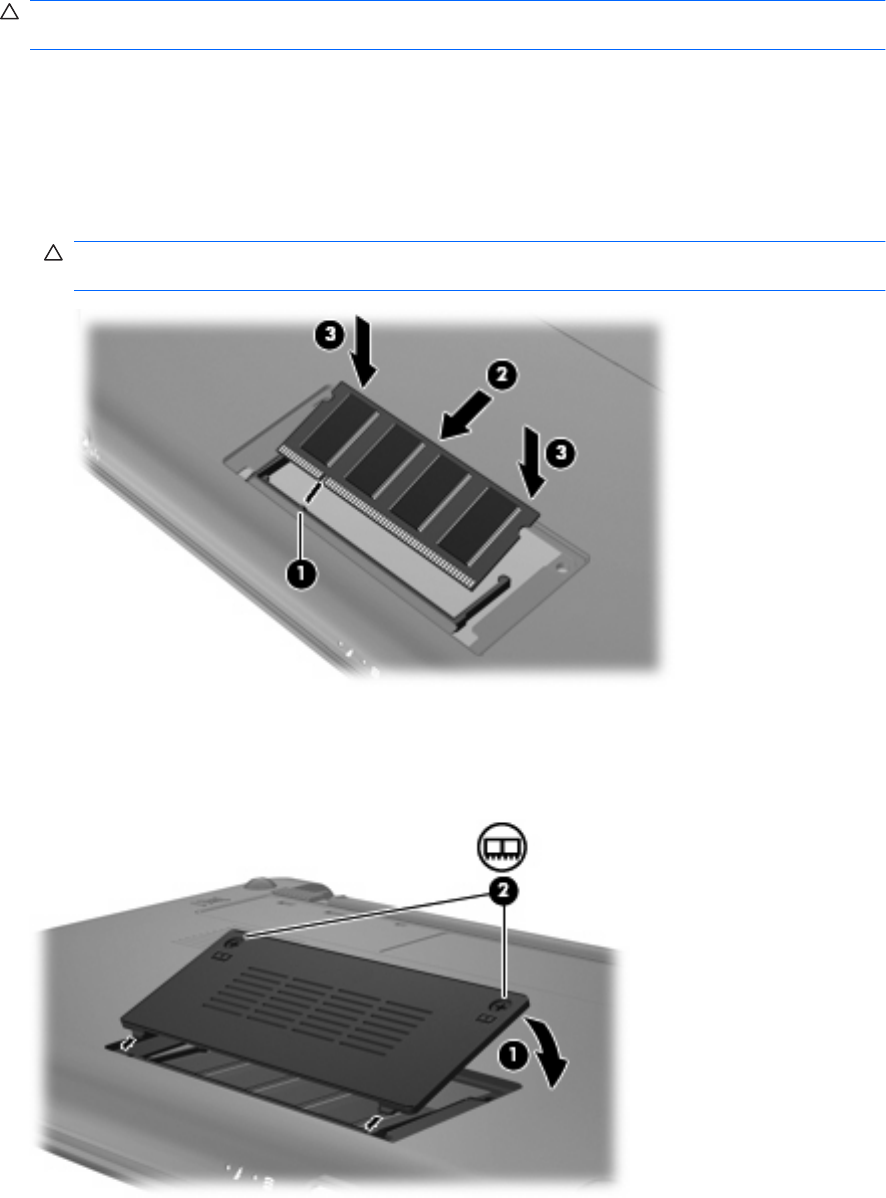 3
2
3
1

2
1