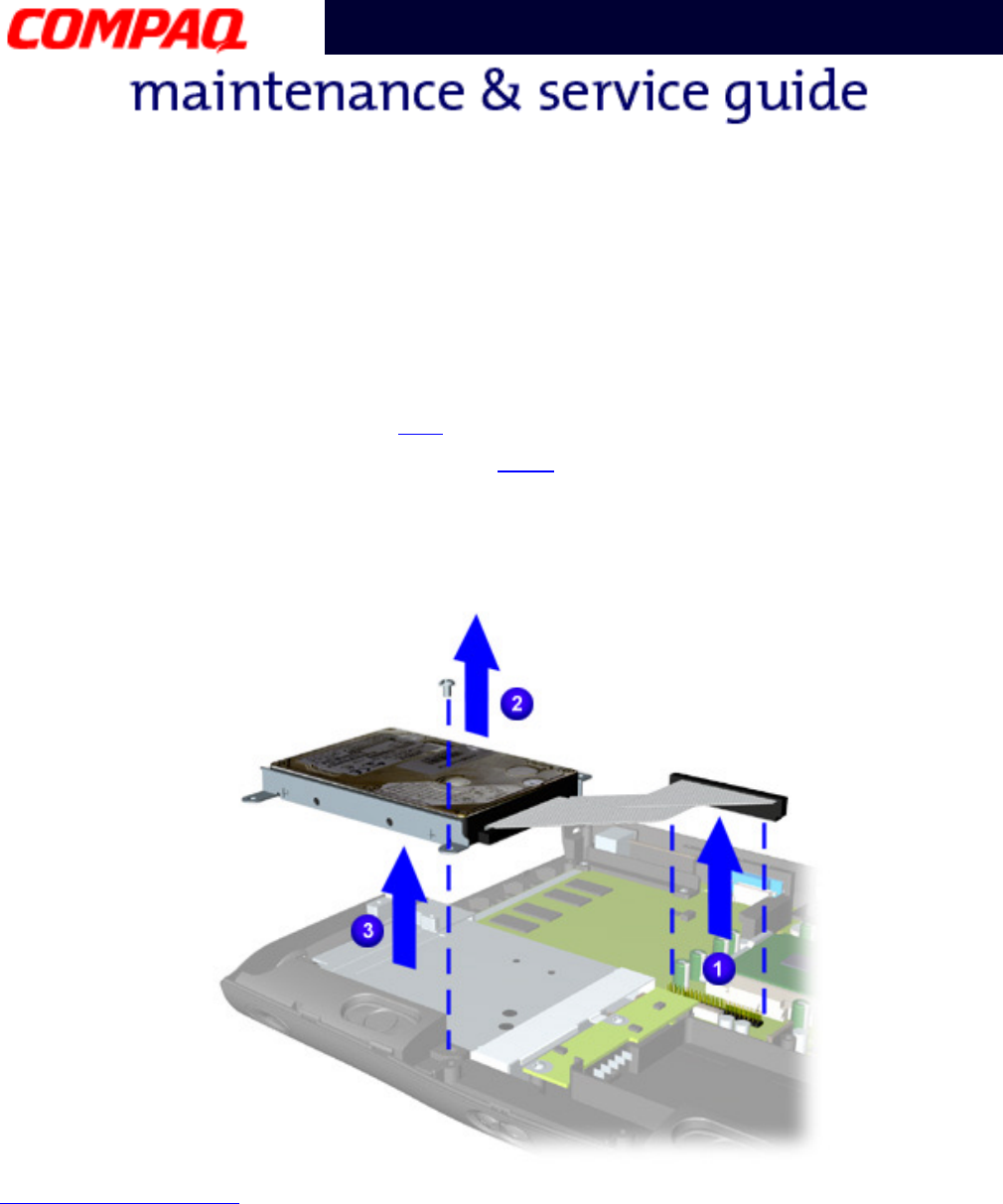 COMPAQ

maintenance & service guide

2

3

1