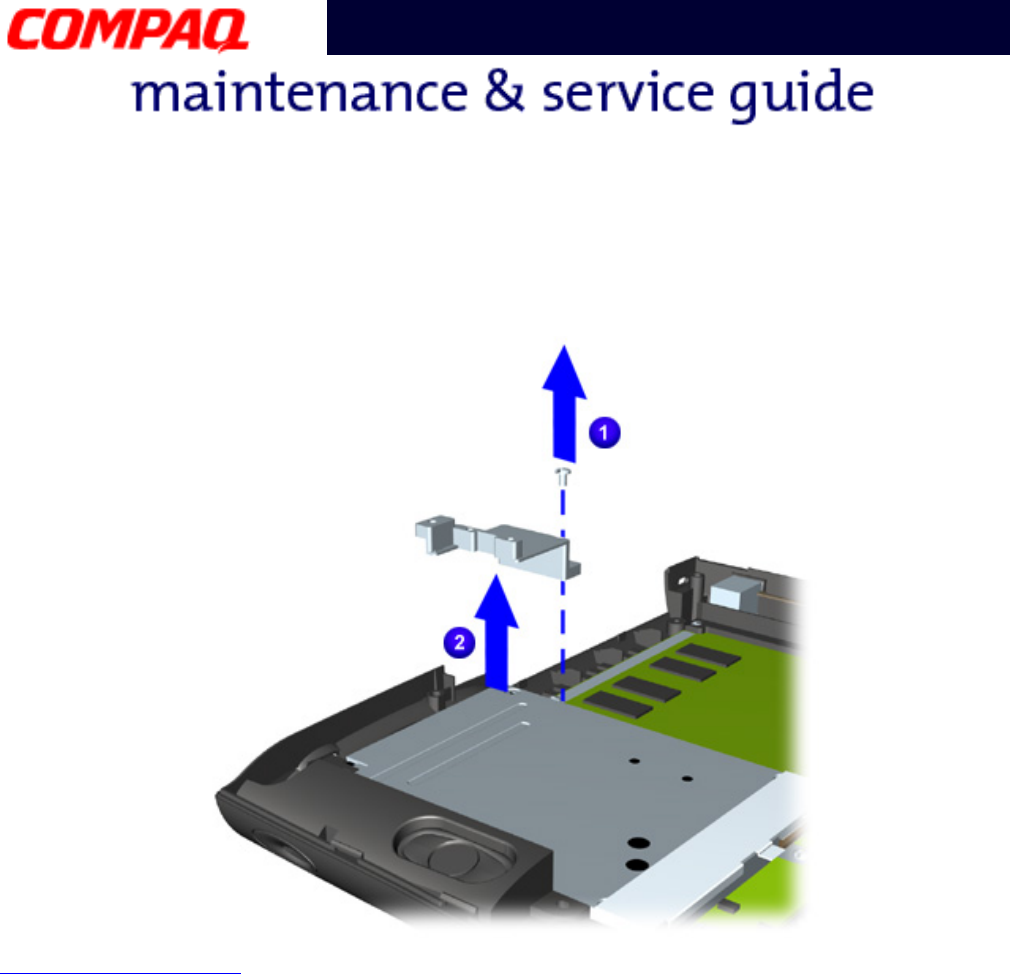 COMPAQ

maintenance & service guide

1

2