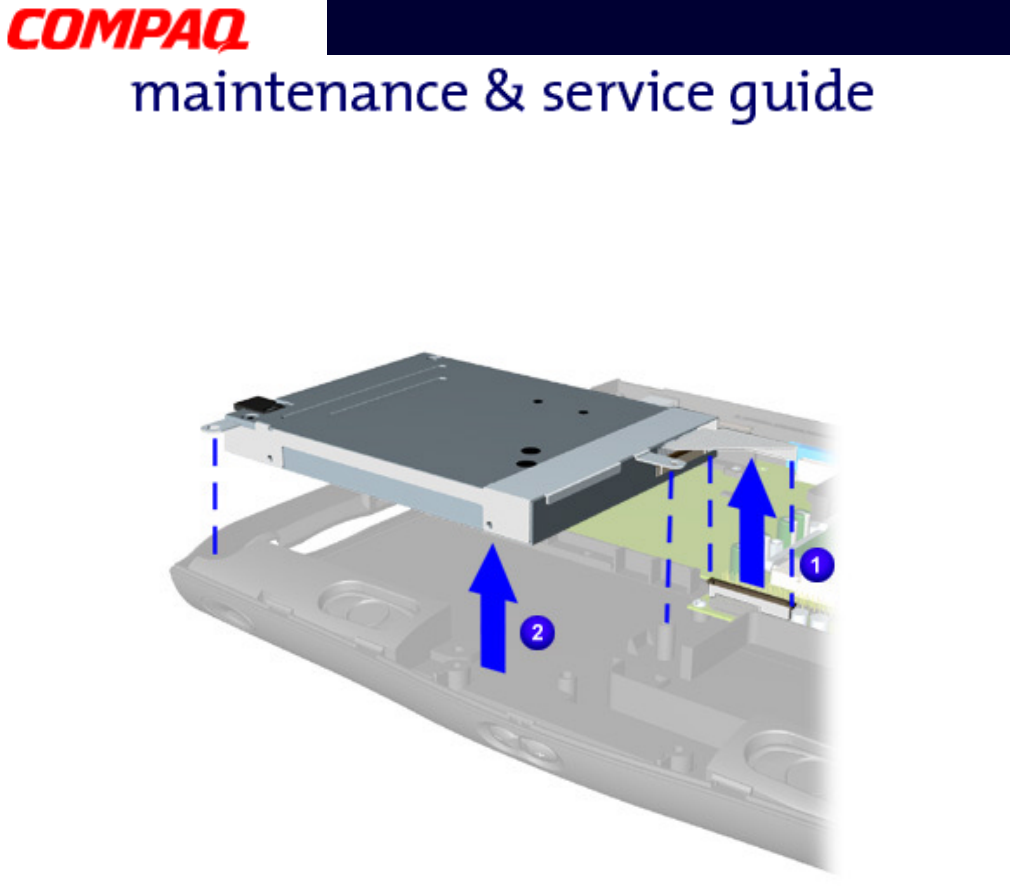 COMPAQ

maintenance & service guide

1

2