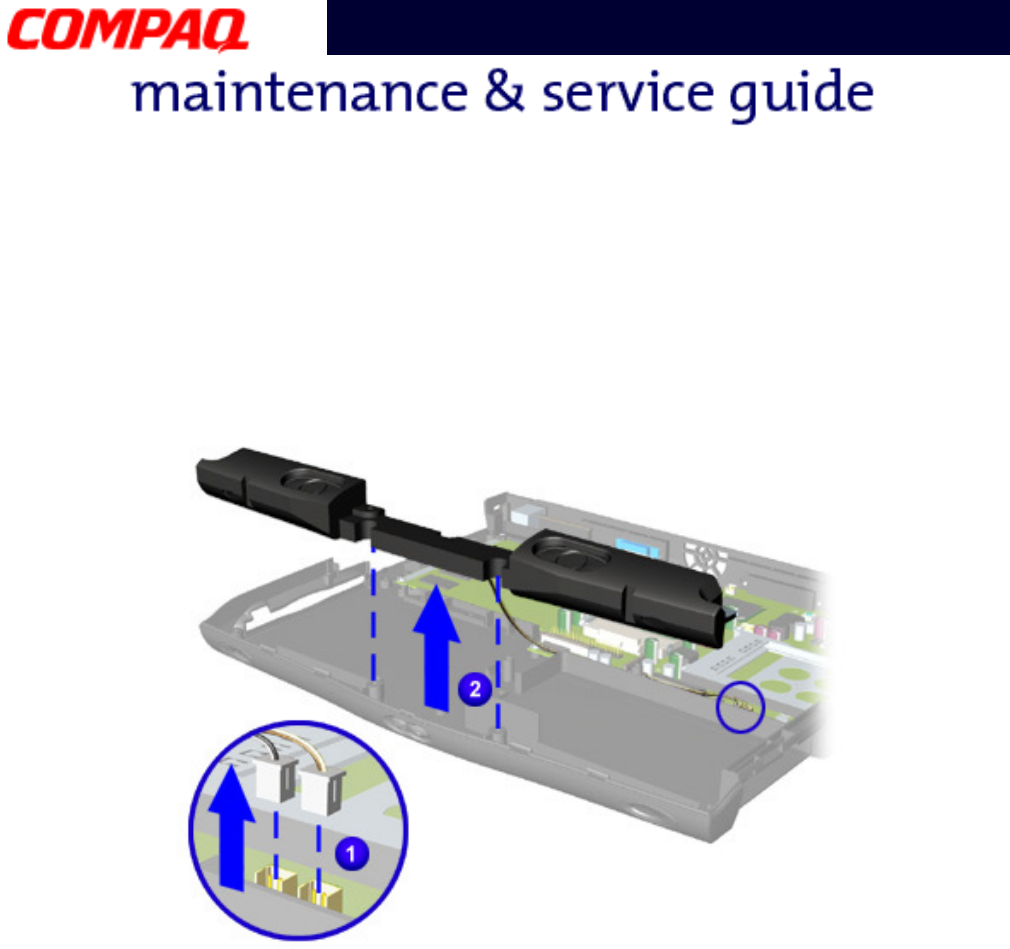 COMPAQ
maintenance & service guide

2

1