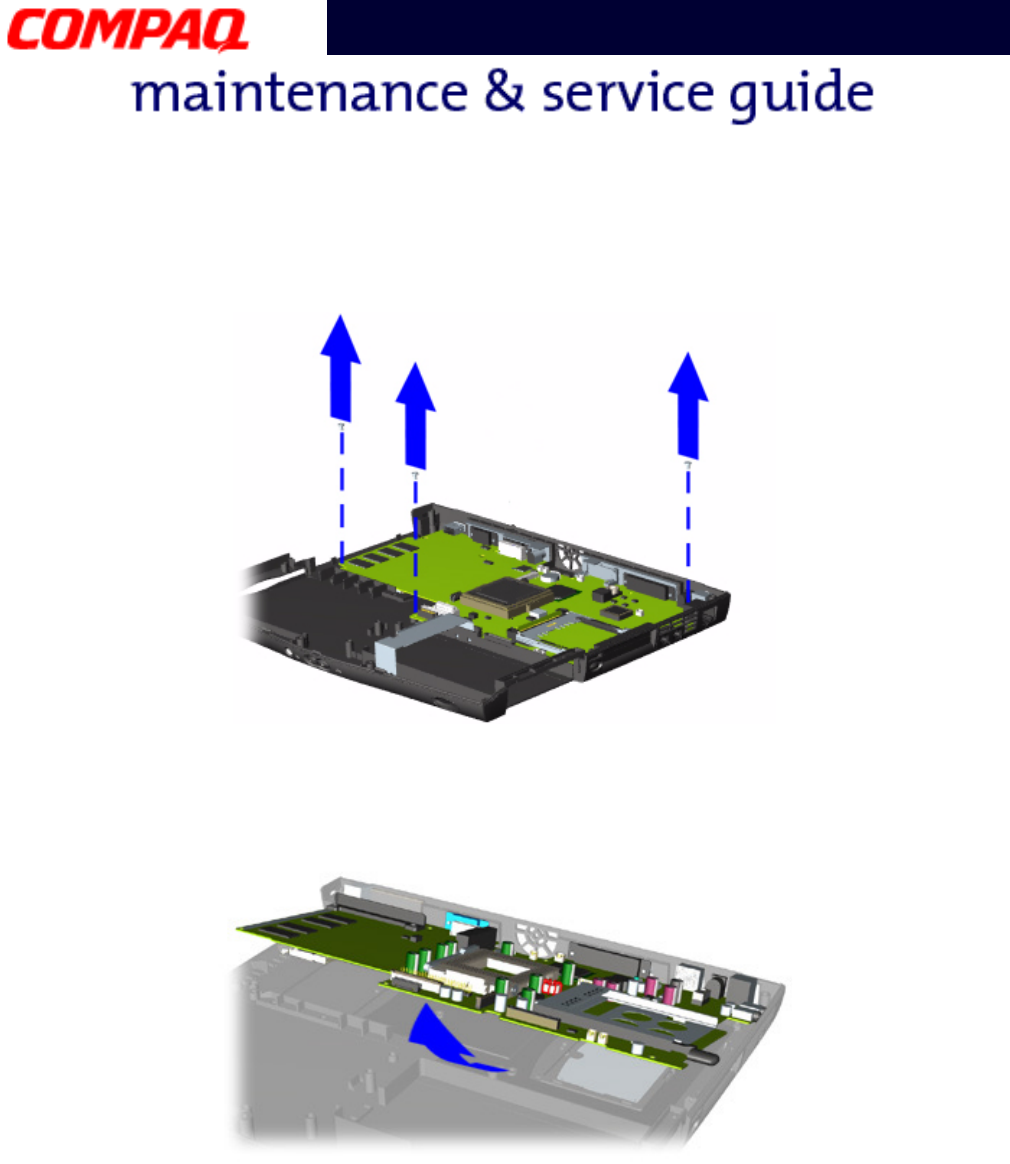 COMPAQ

maintenance & service guide