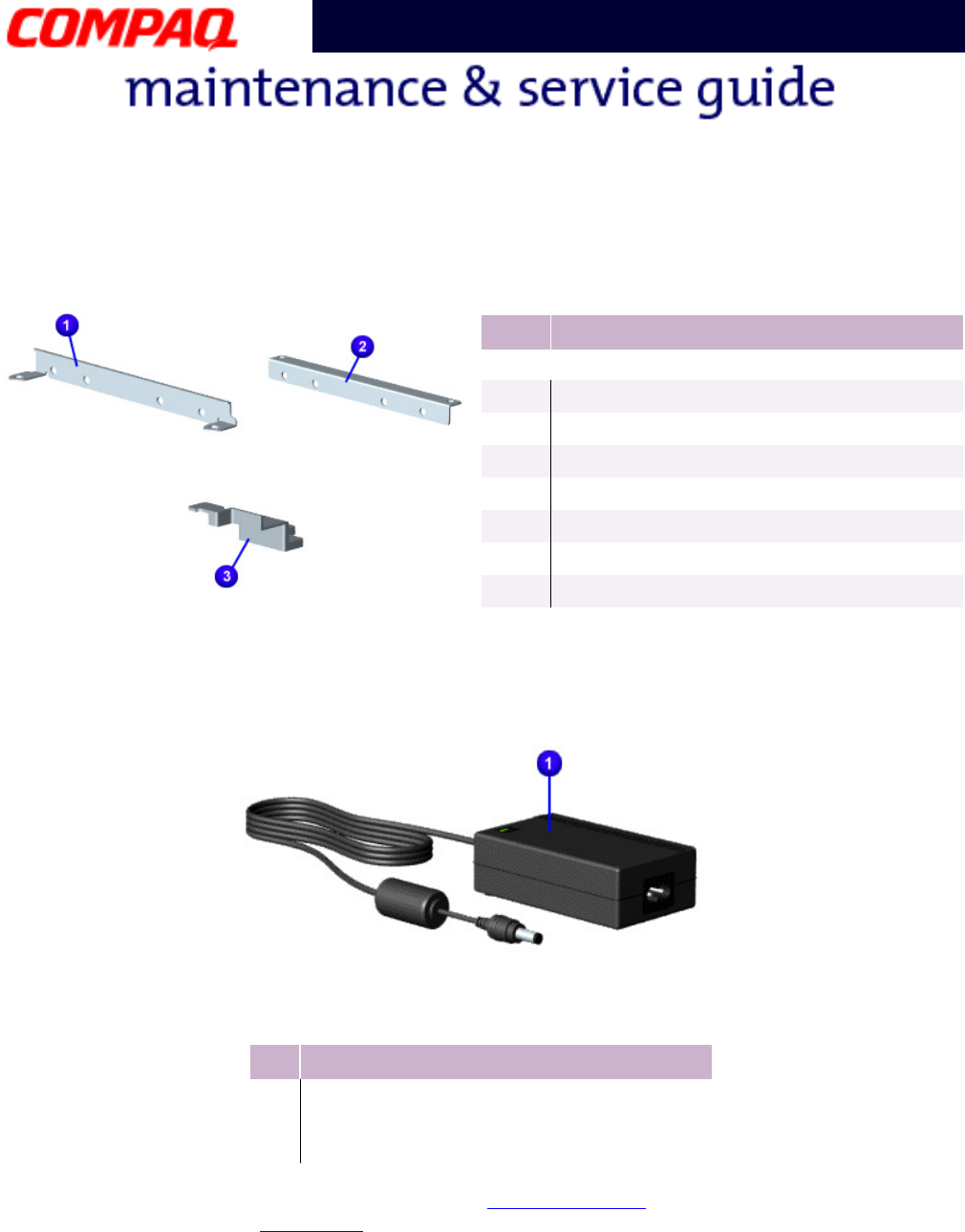 COMPAQ

maintenance & service guide

1

2

3

1