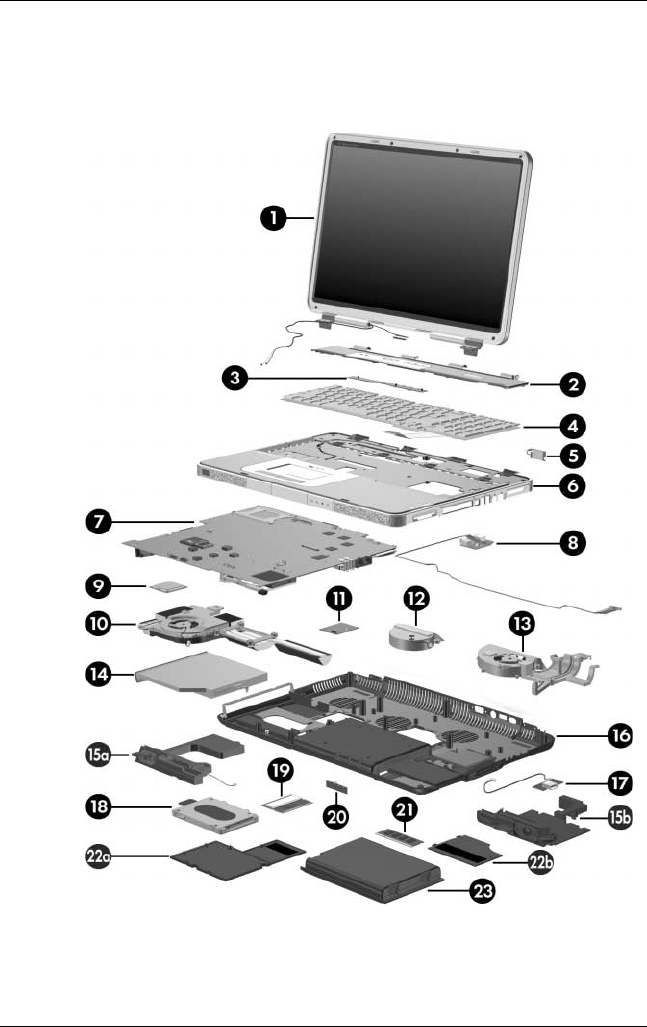 1

2

3

4

5

6

7

8

9

10

11

12

13

14

15a

16

17

15b

18

19

20

21

22a

22b

23