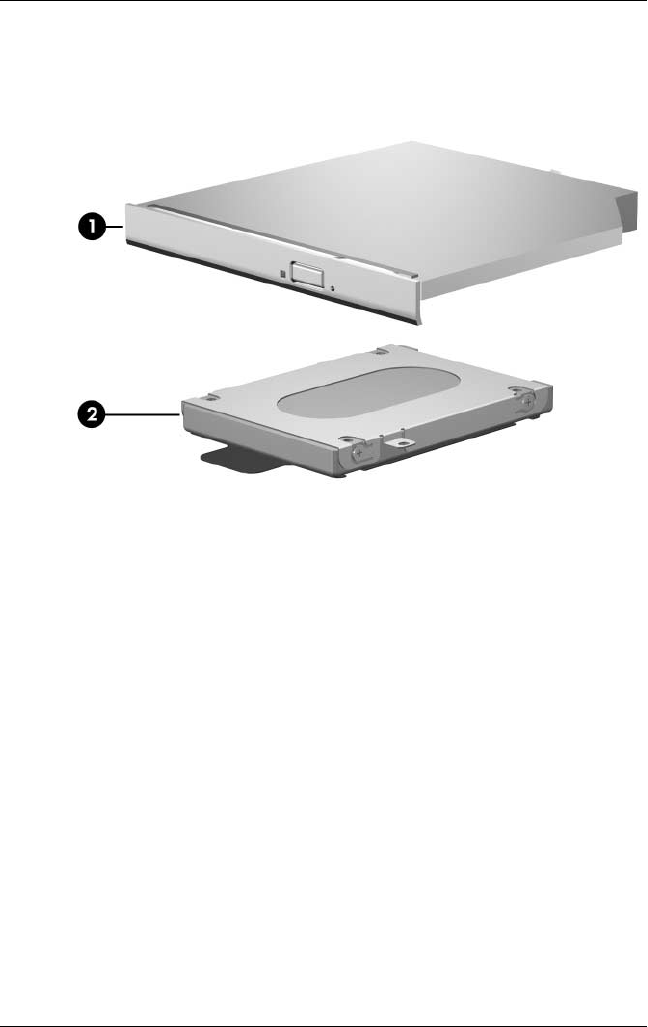 1

2