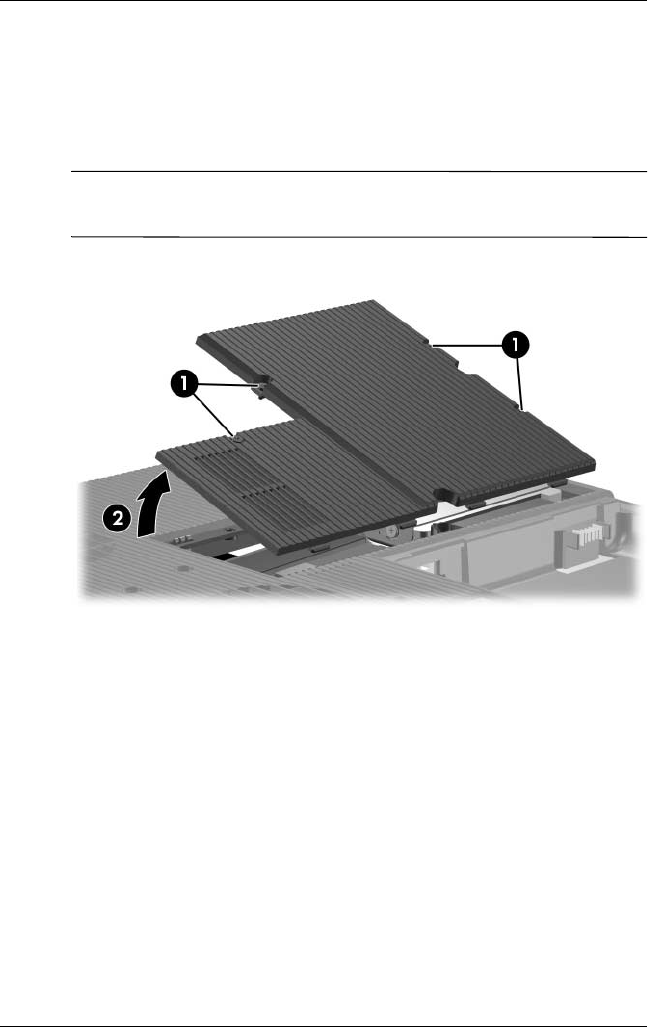 1
1
2