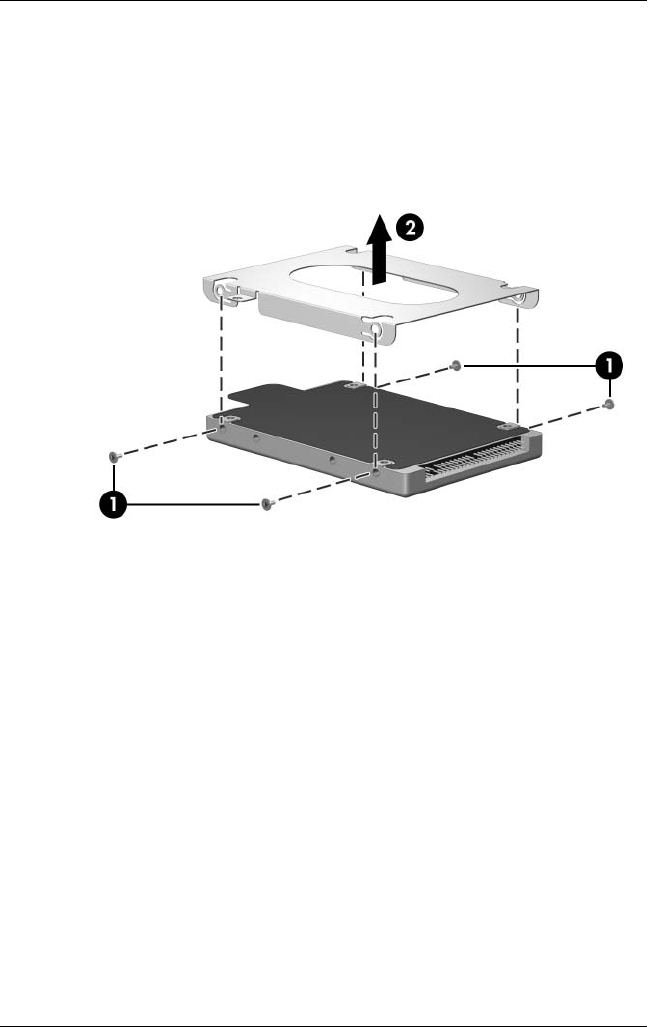 2

1

1