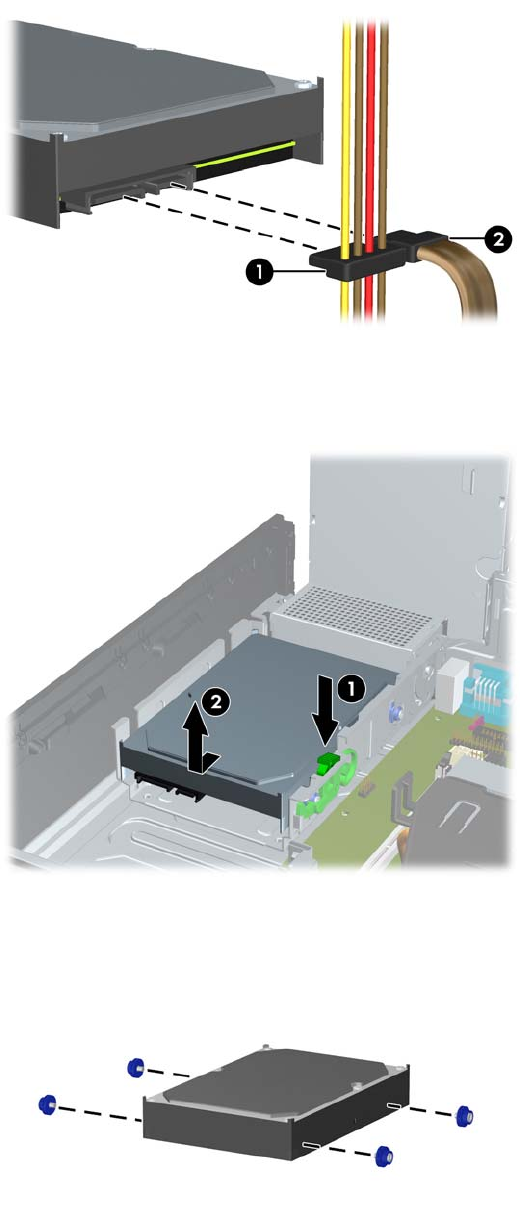 1
2
2
1