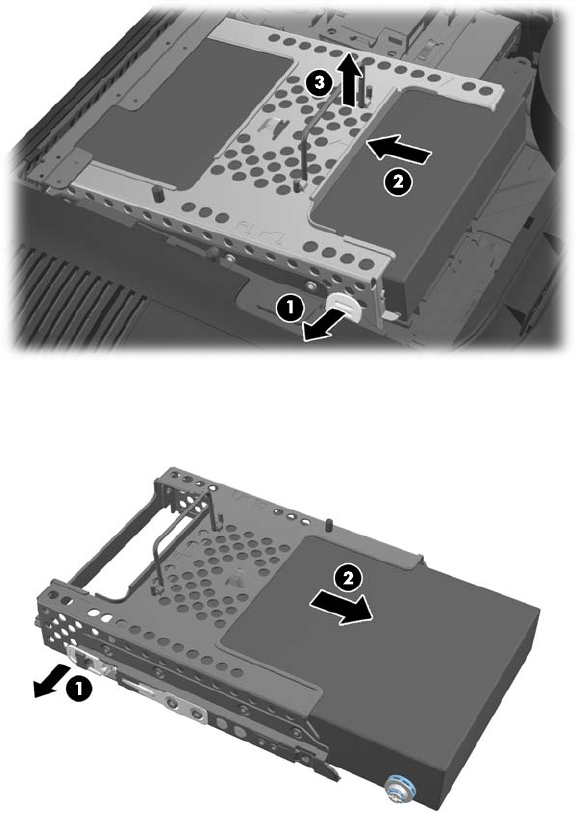 3
2
1
2
1