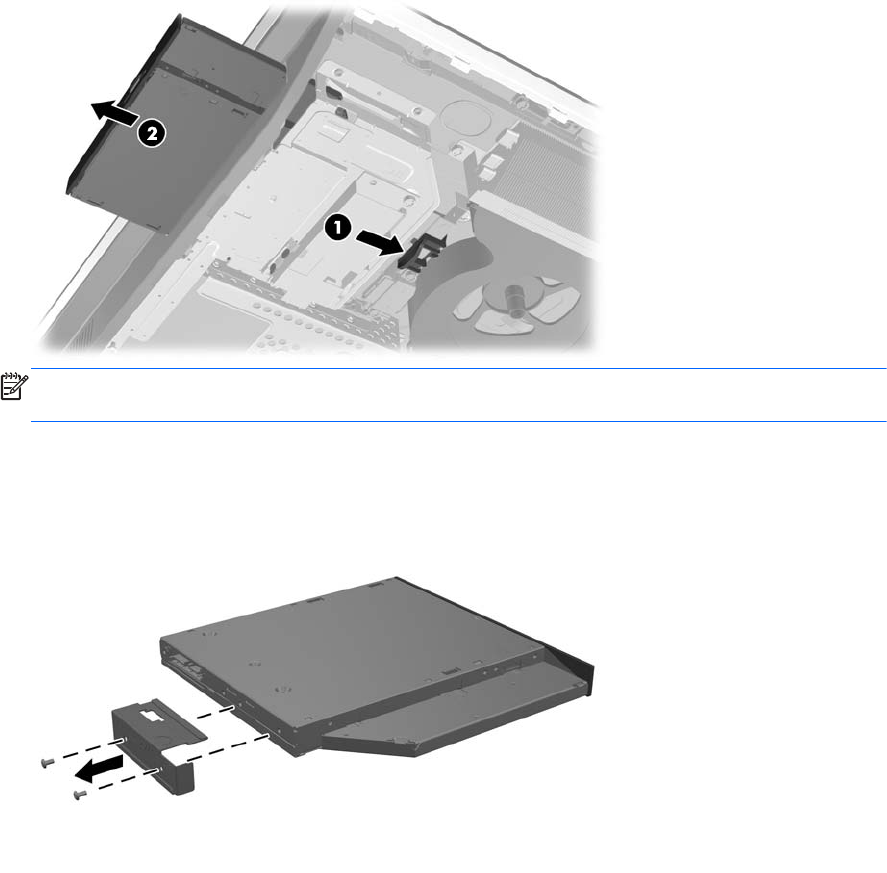 2

1