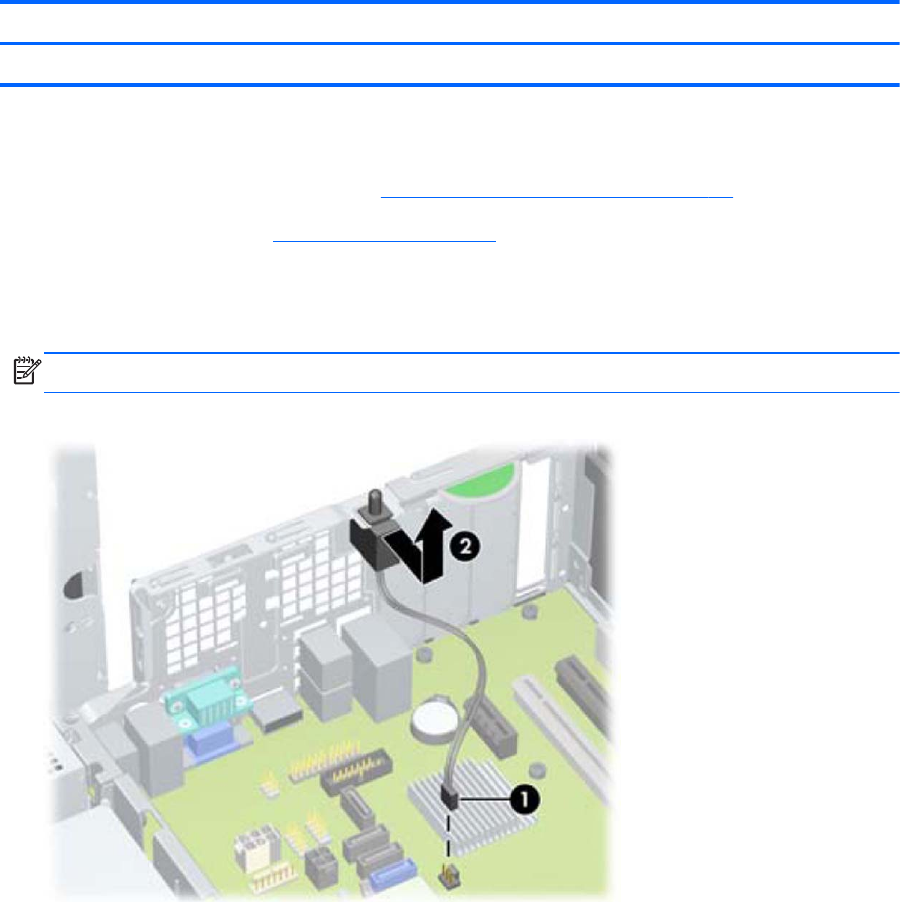 2

1