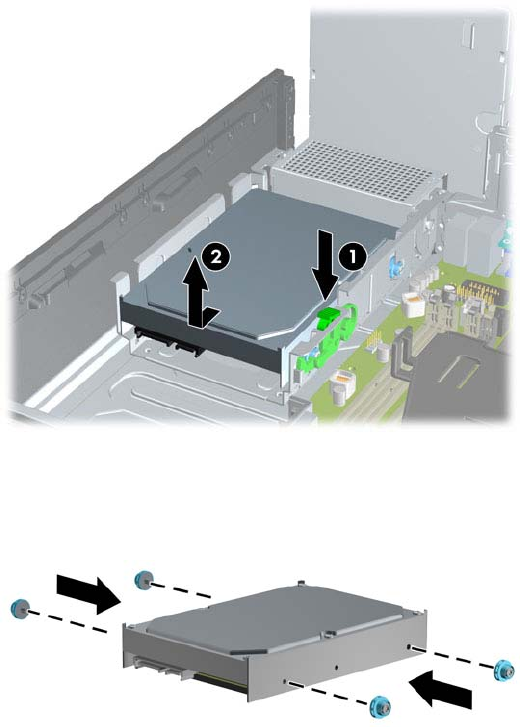 2
1