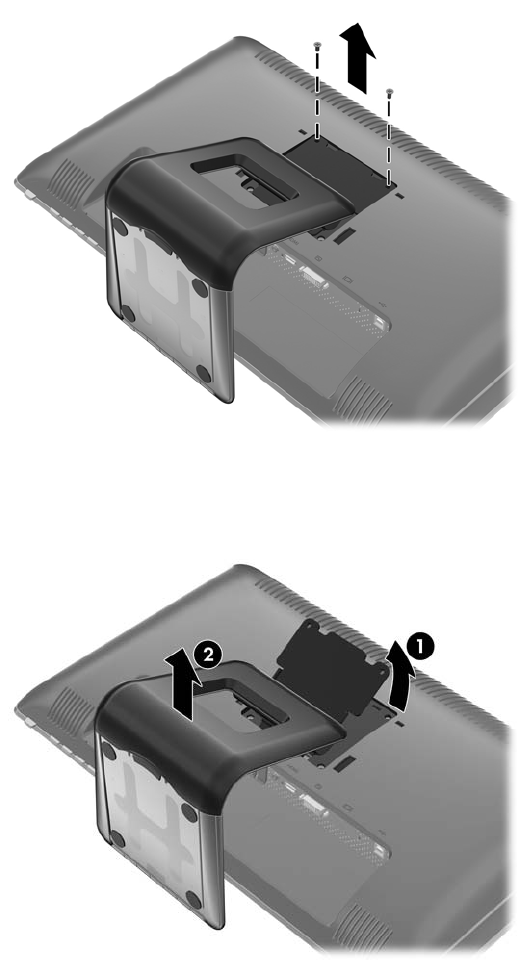 2
1