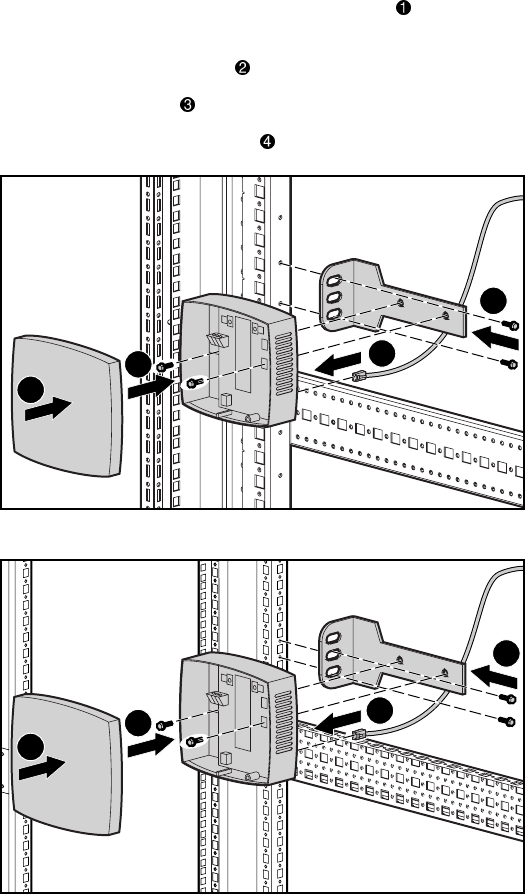 ❶

❷

❸

❹