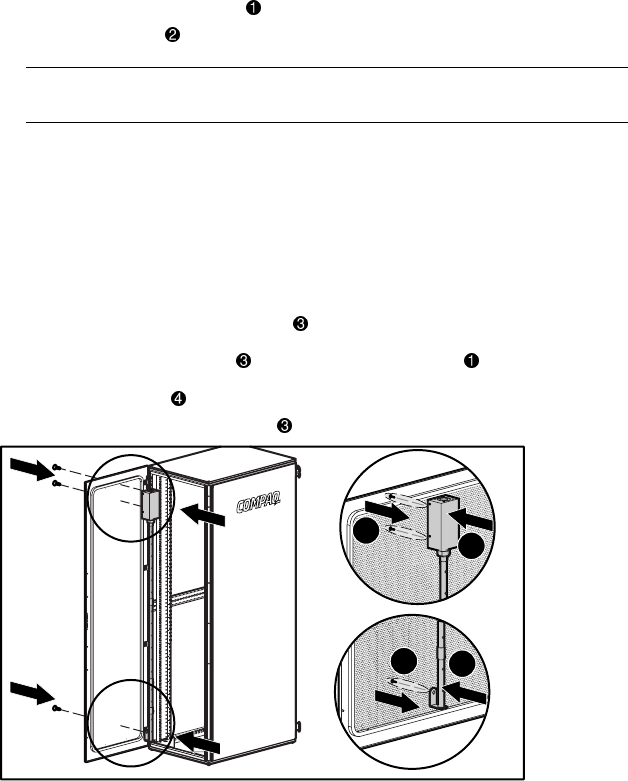 ❶
❷

❸
❸ ❶
❹
❸

COMPAQ