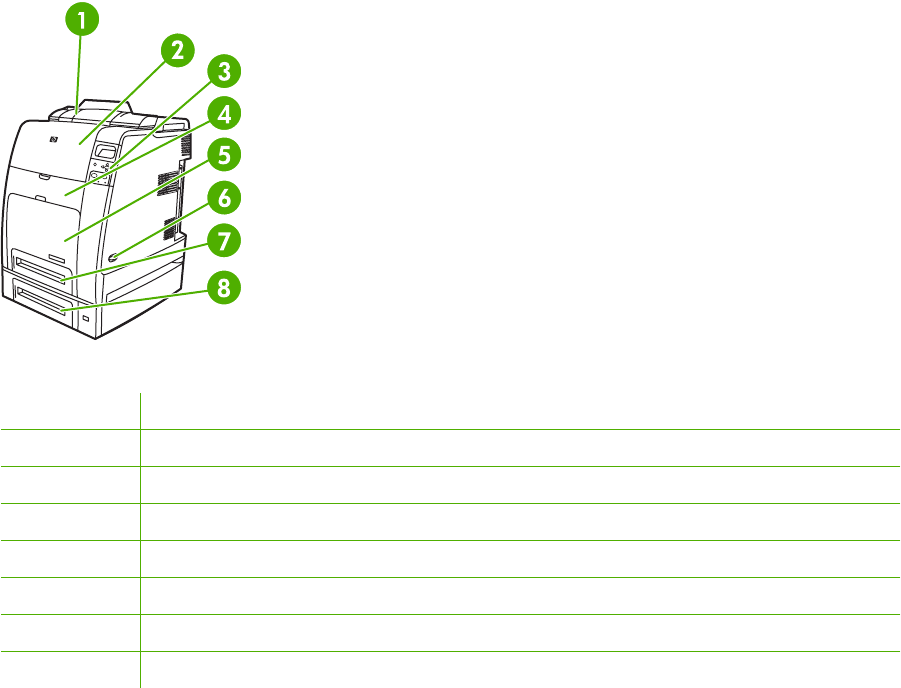 1
2
3
4
5
6
7
8