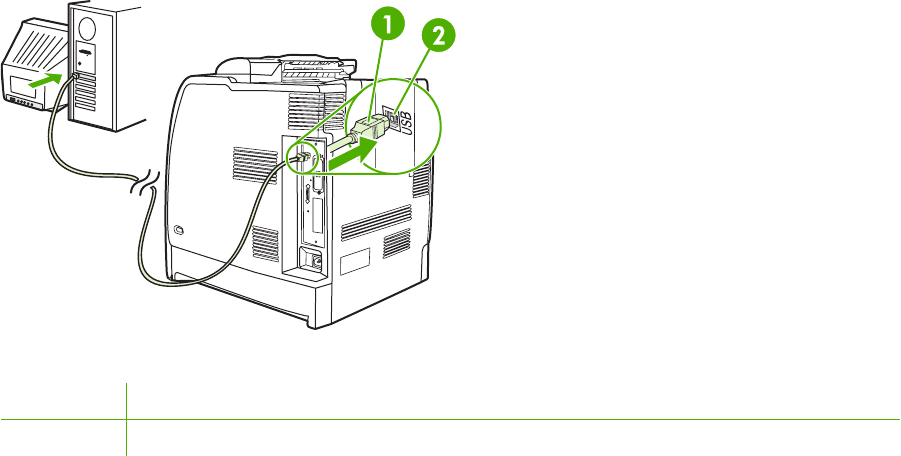 1
2
USB