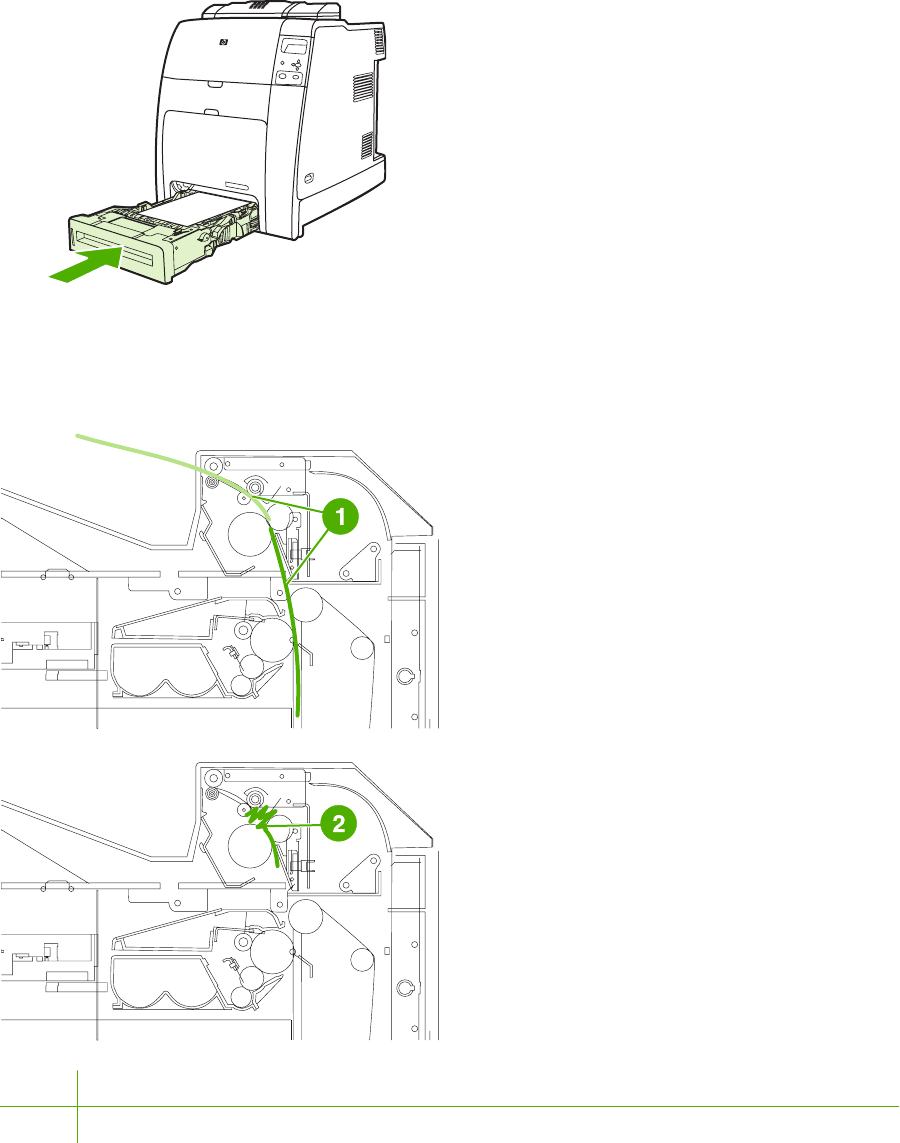 1

2