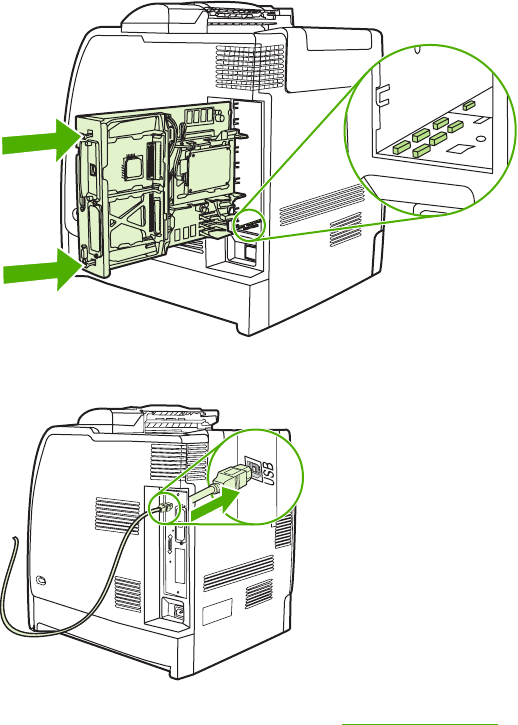 USB