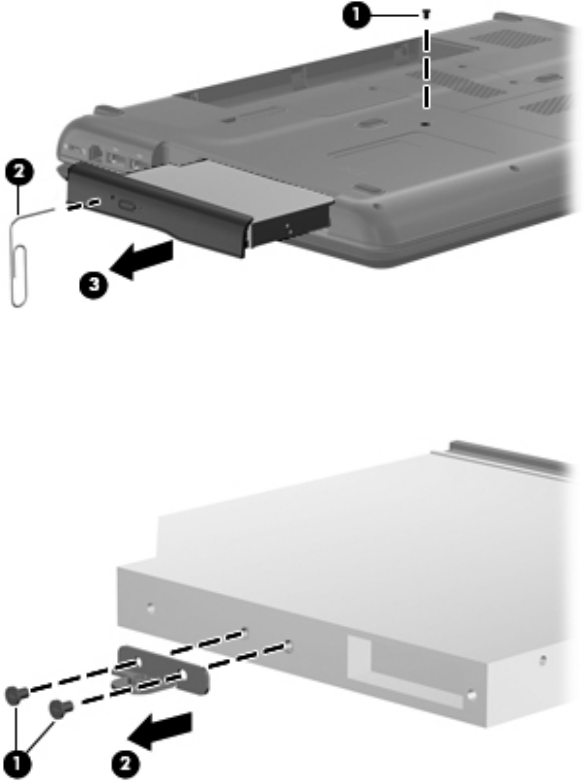 1
2
3
1
2