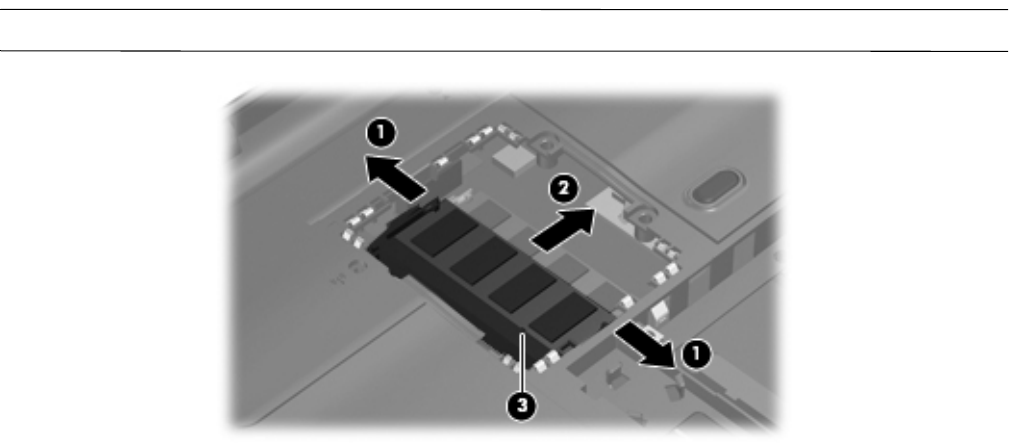 1
2
1
3