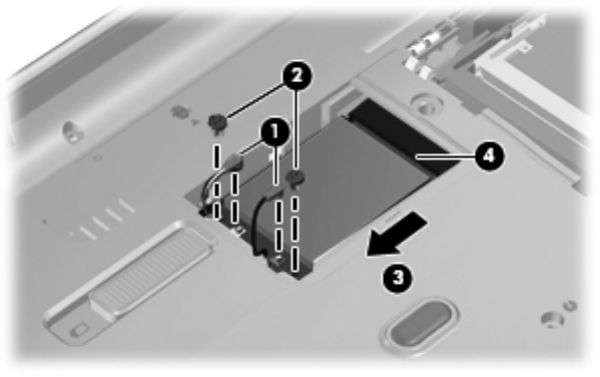 2
1
4
3