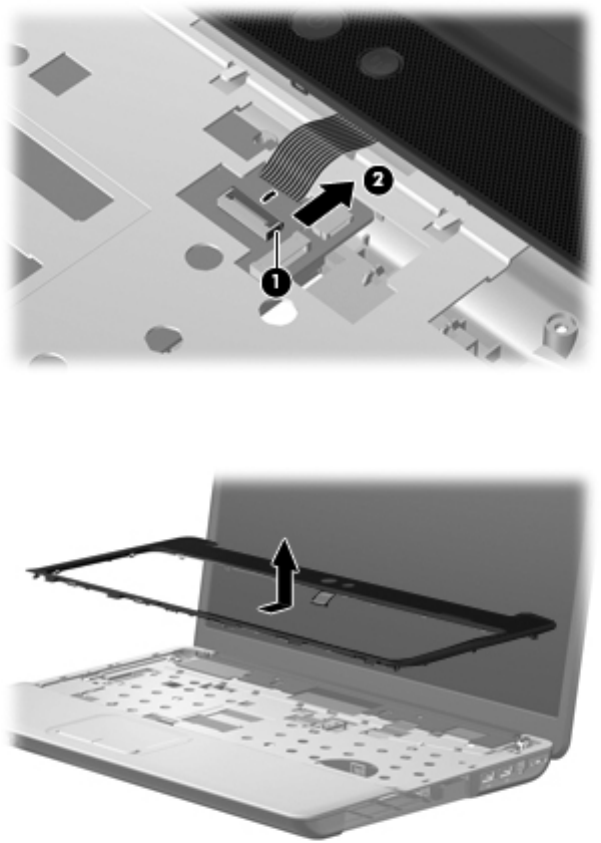 2
1