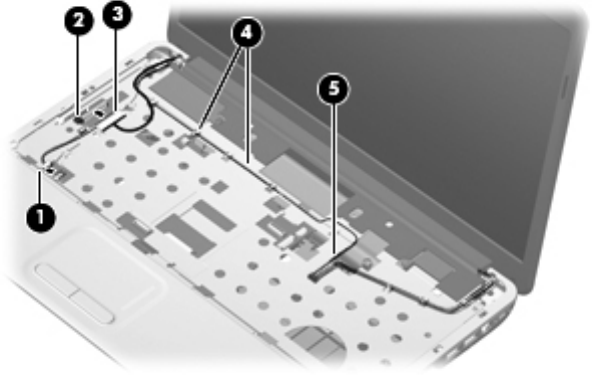 2
3
4
5
1