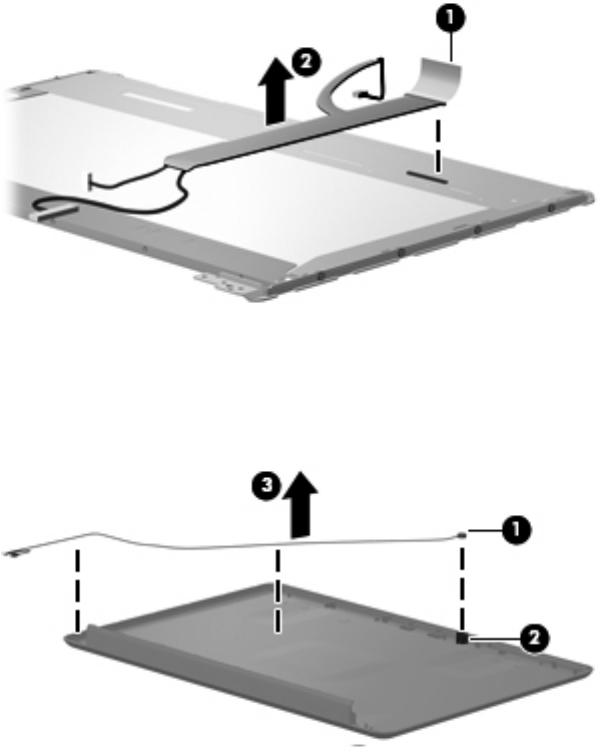 1
2
3
1
2