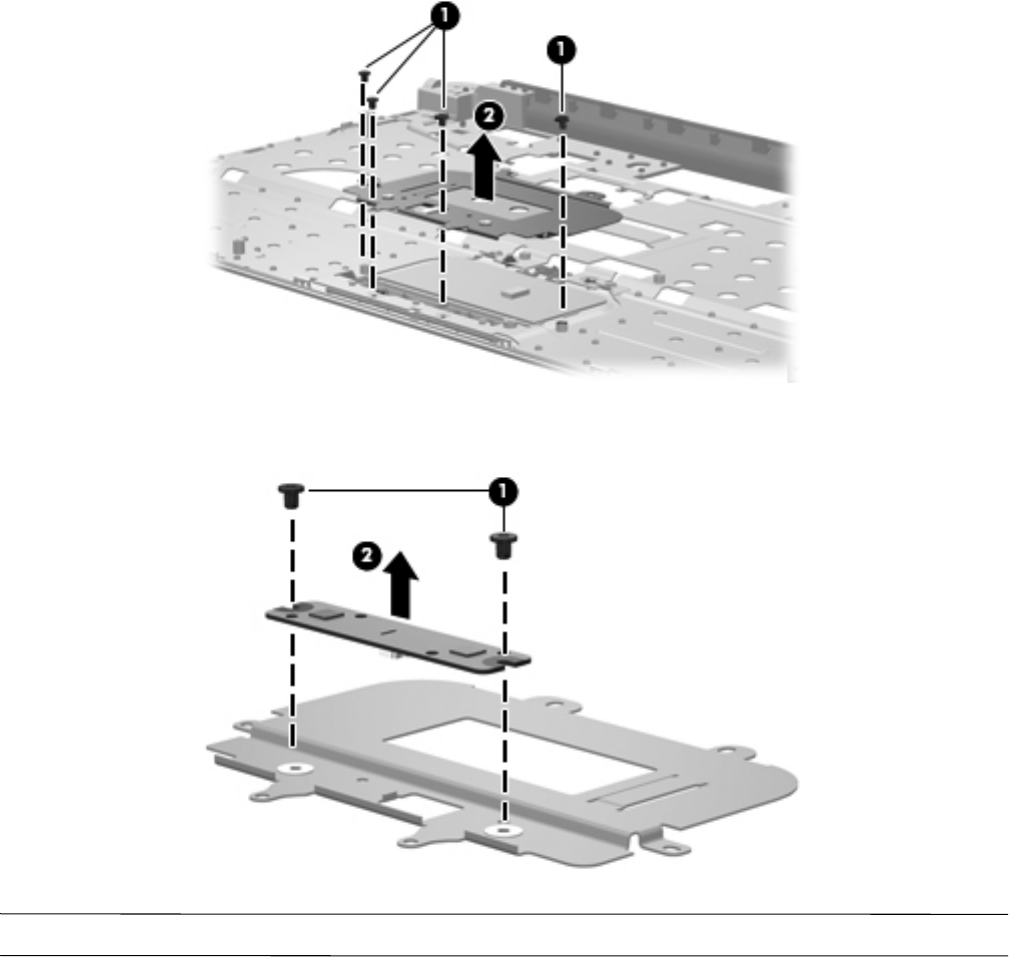 1
1
2
1
2