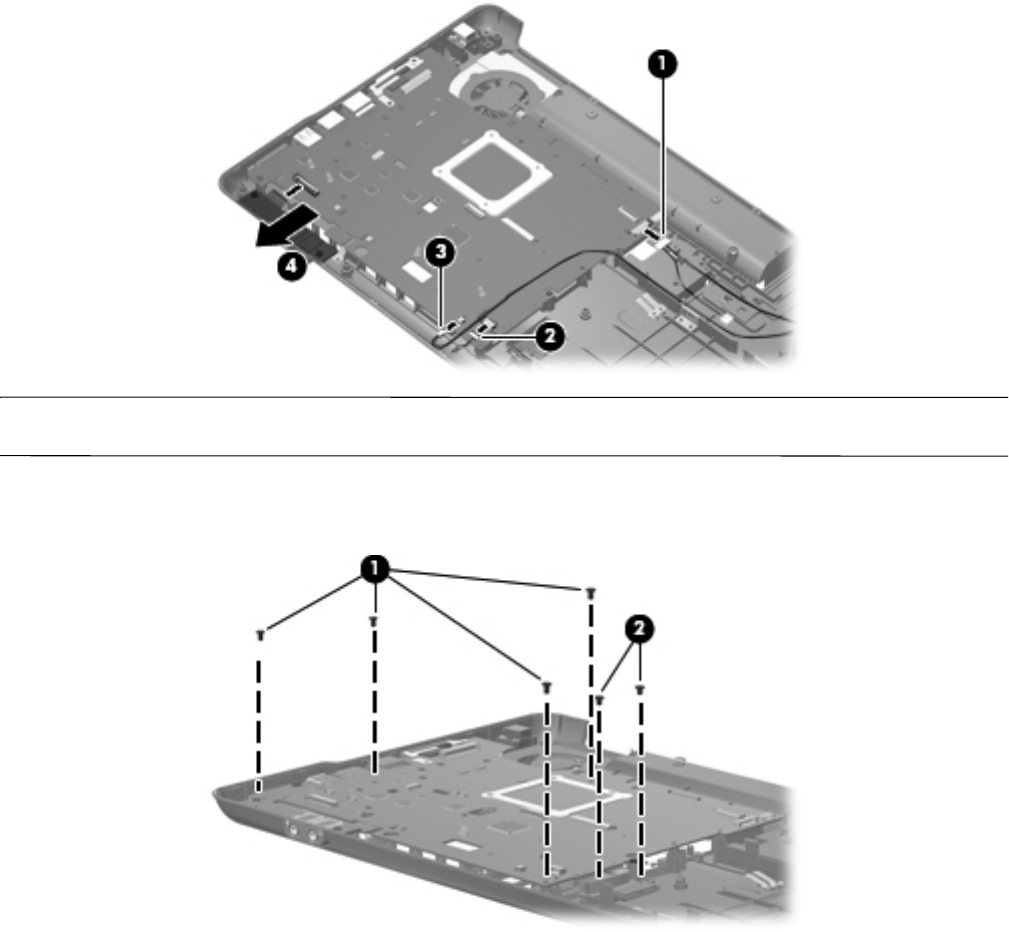 1
3
4
2

1
2