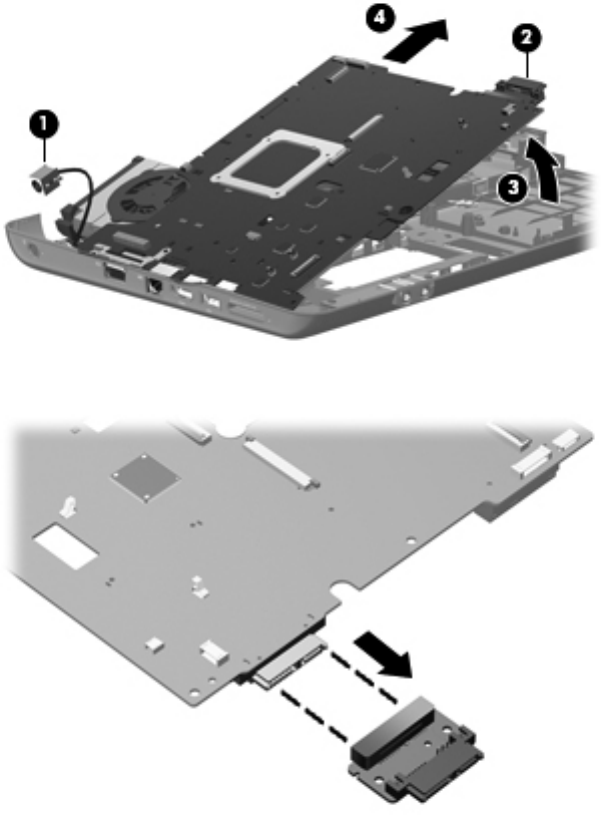 4
2
1
3