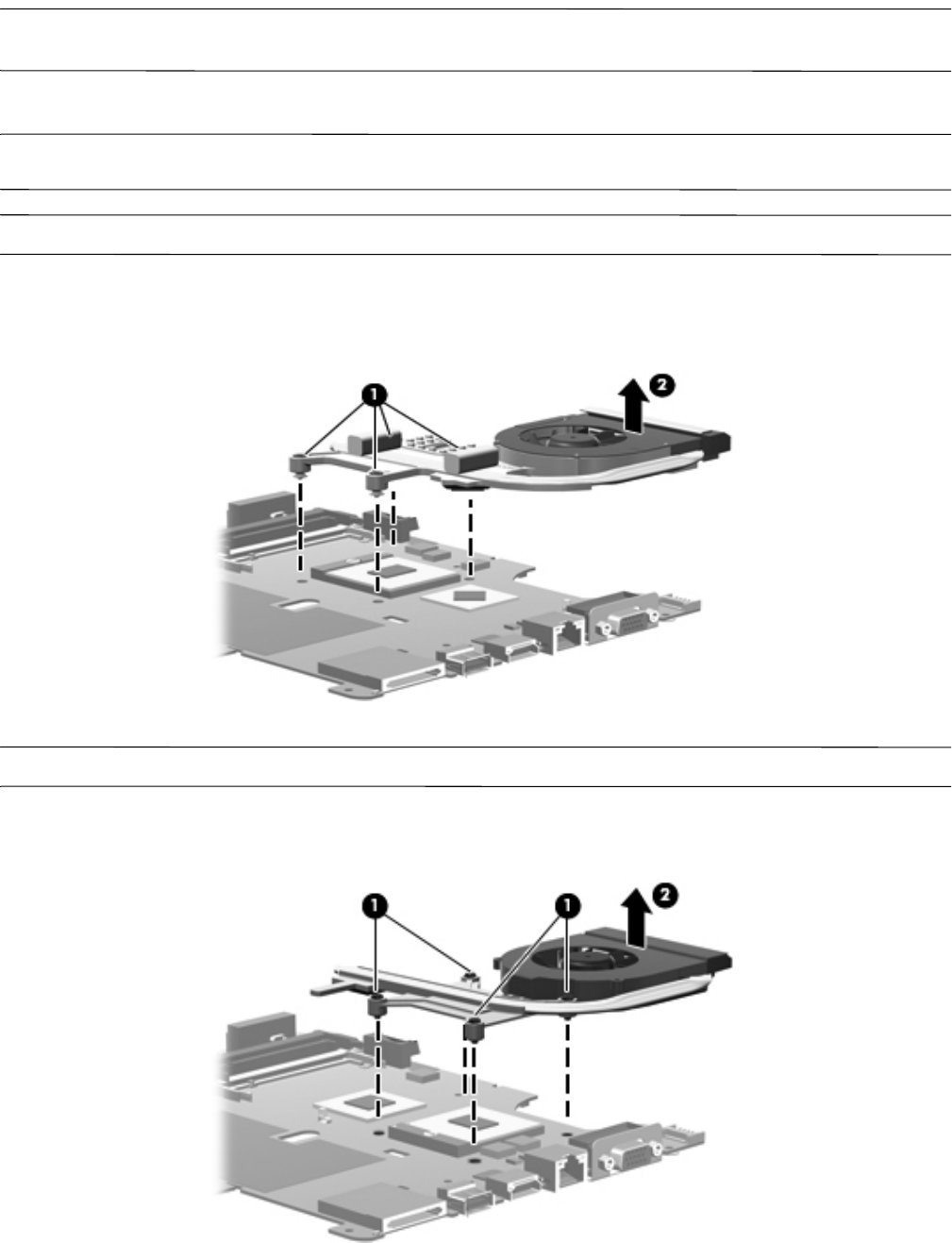 1
2
1
1
2