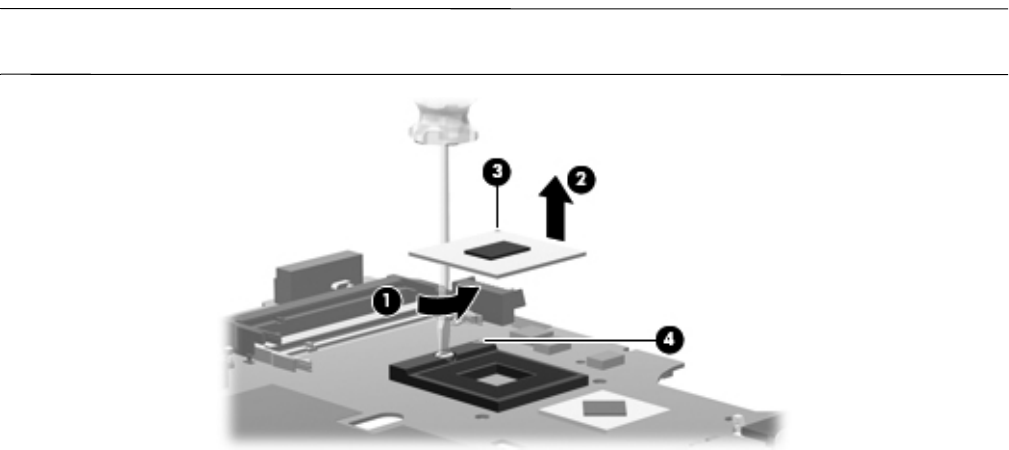 3
2
1
4