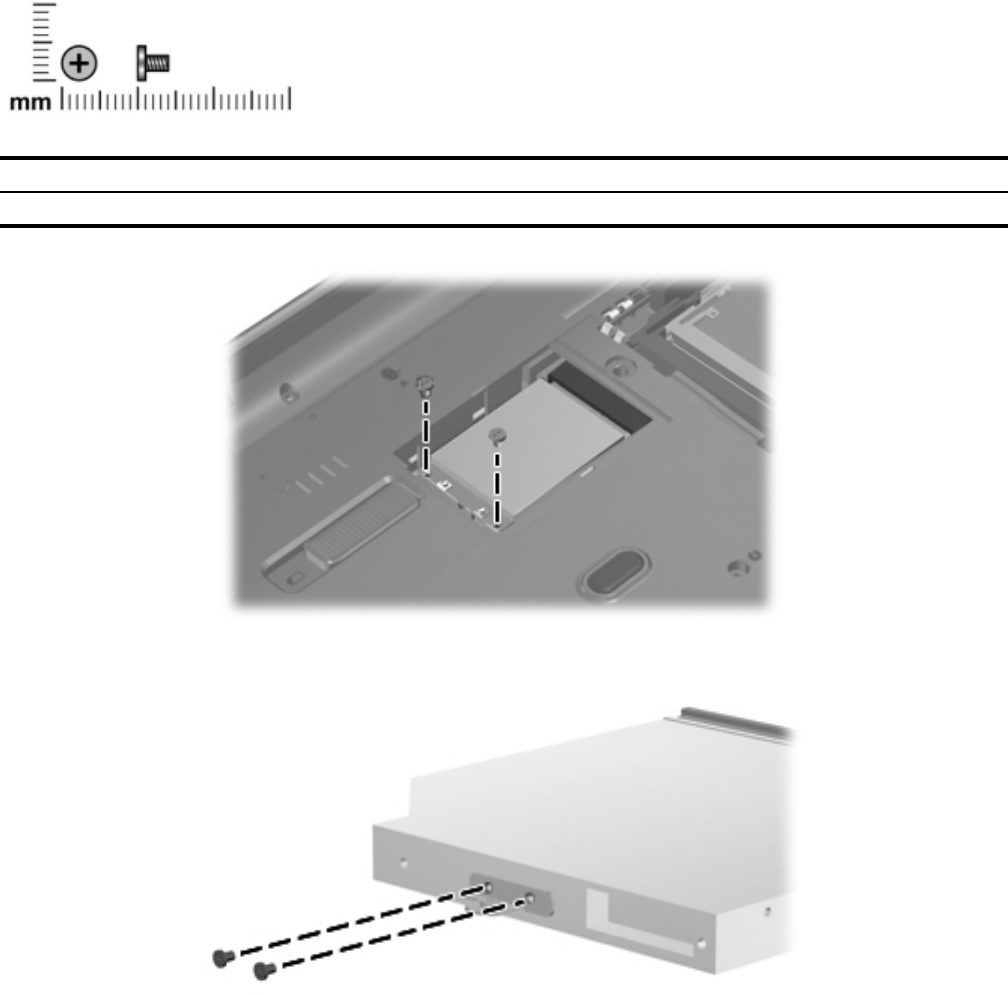 mm