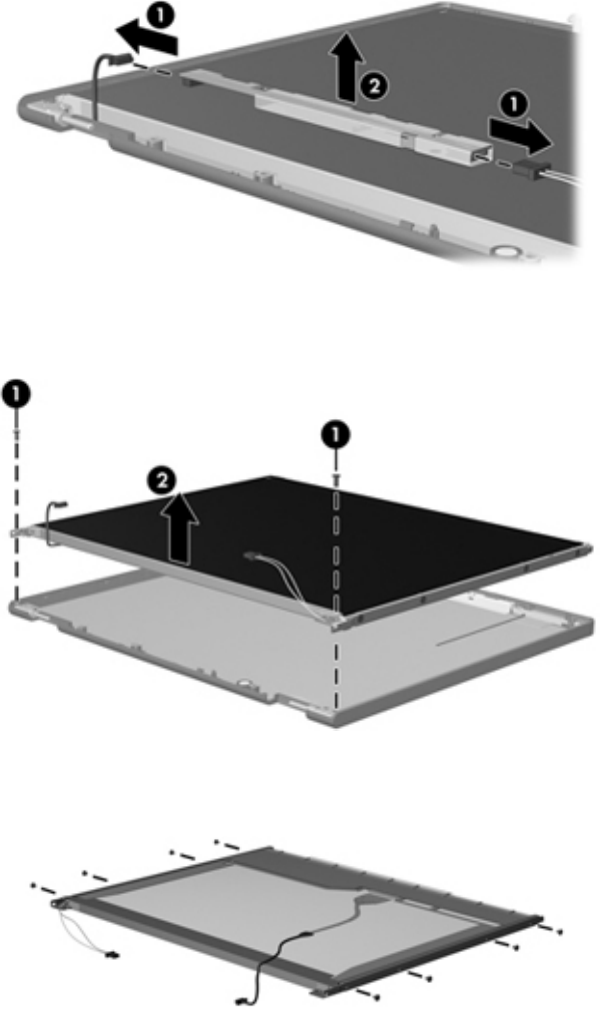 1
2
1

1
1
2