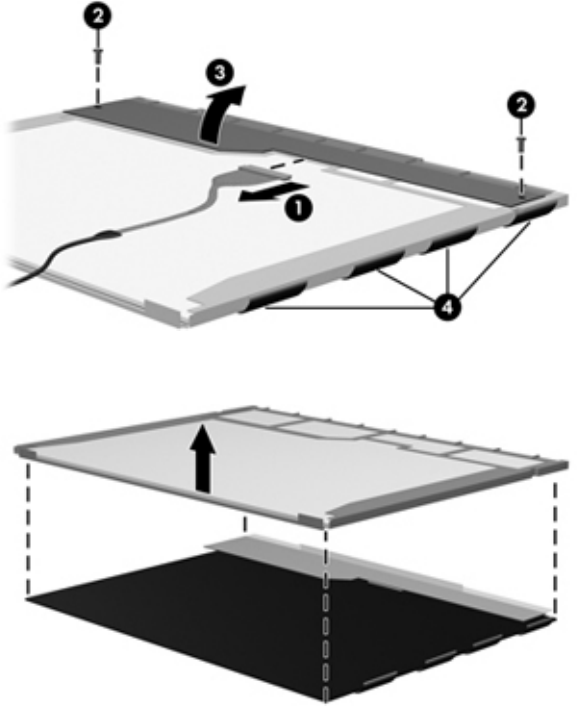 2
3
2
1
4