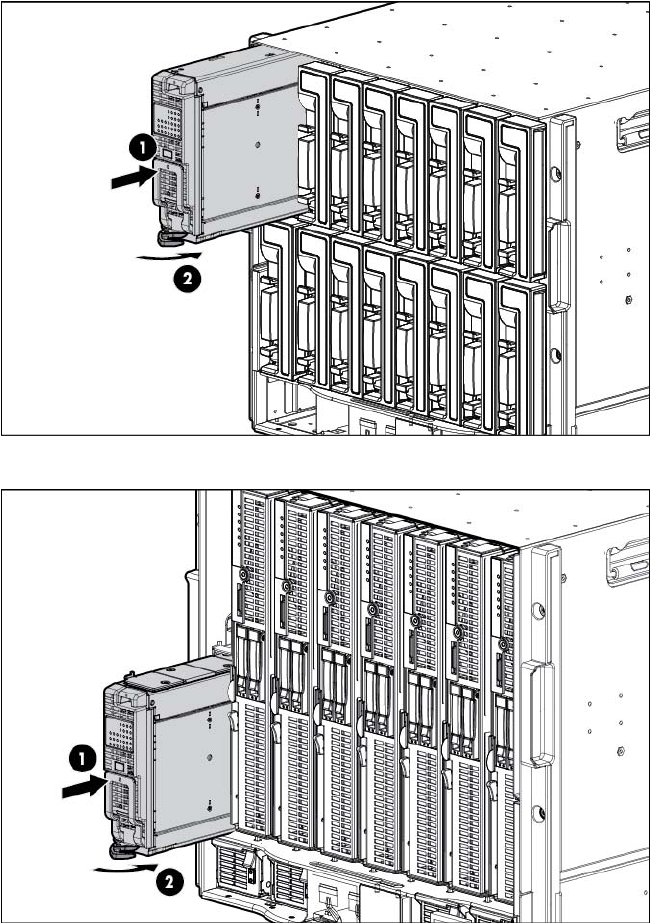 1
2

1
2