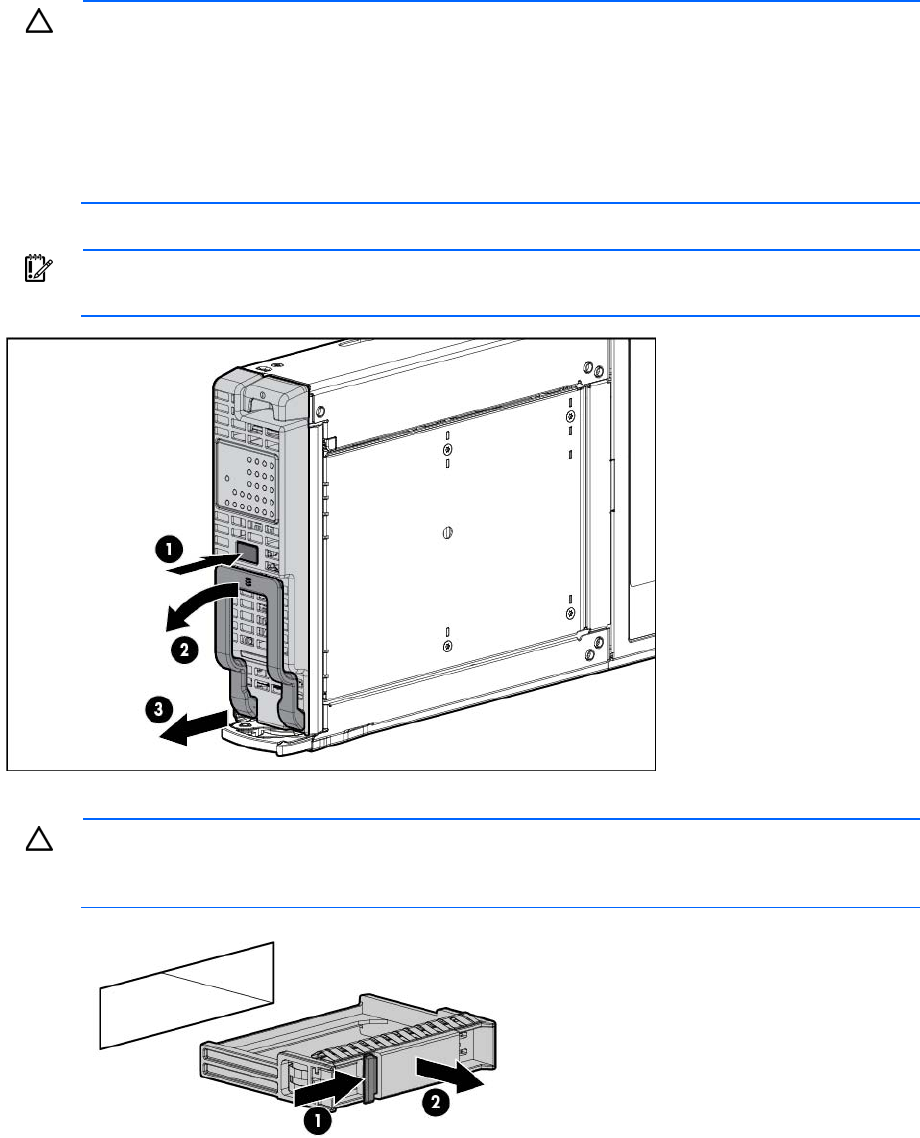 1

2

3

1

2