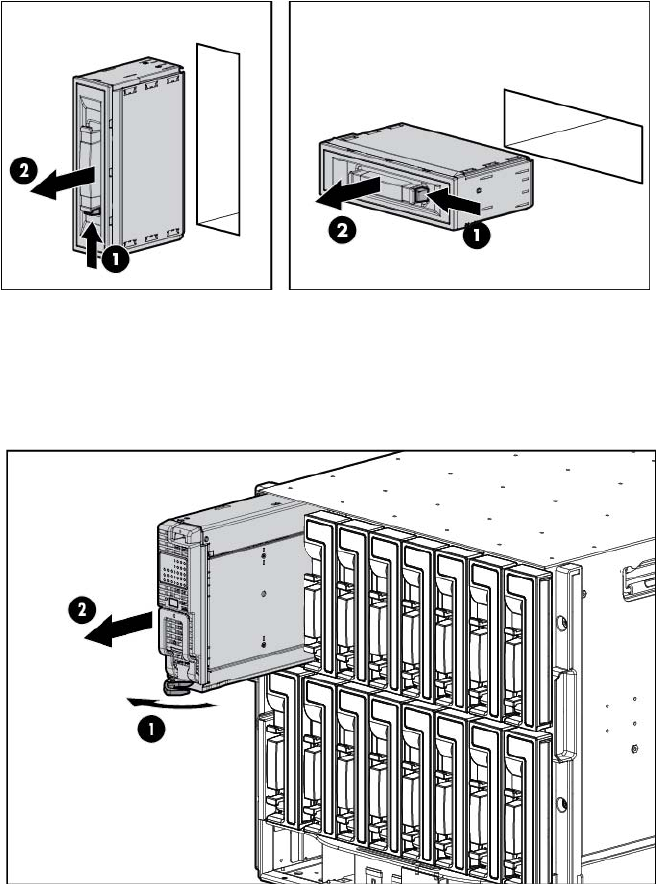 2
1
2
1
2
1