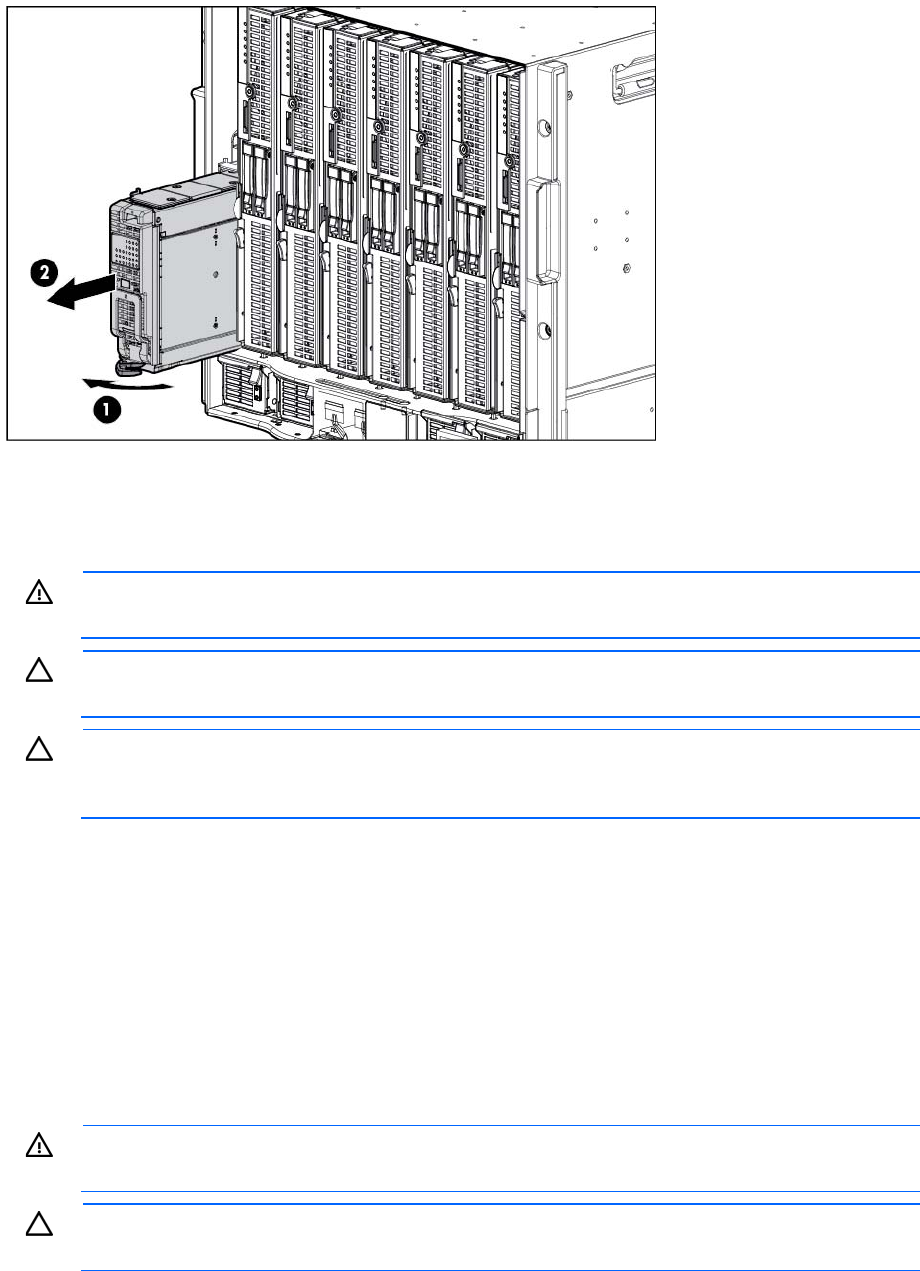 2

1