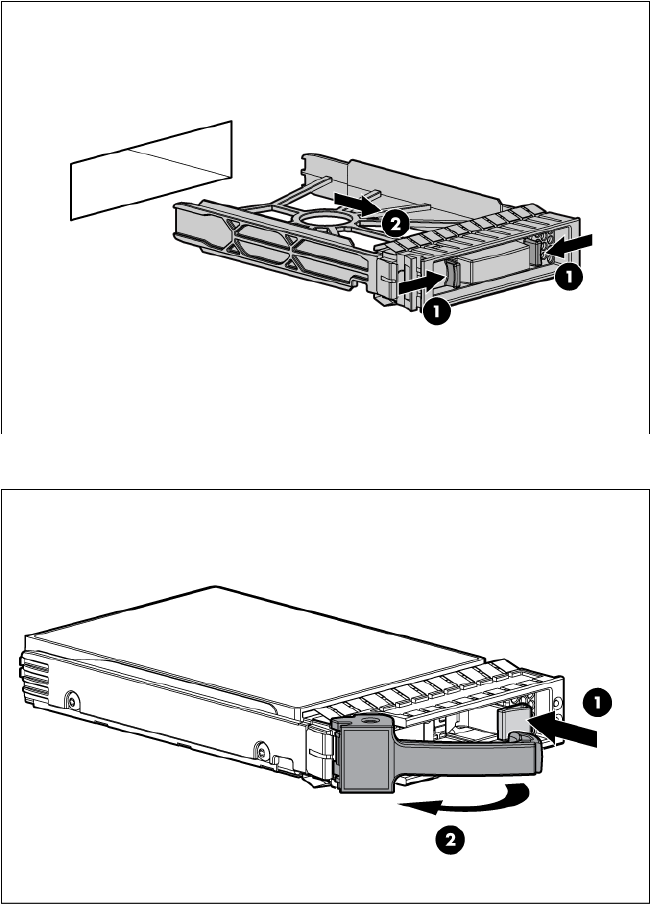 2
1
1

1
2