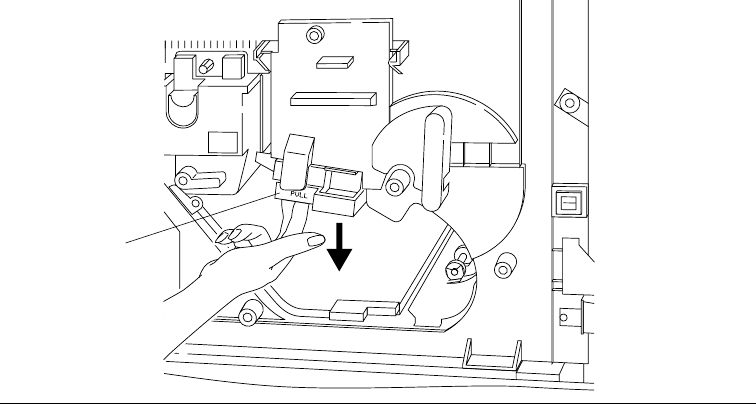 PULL