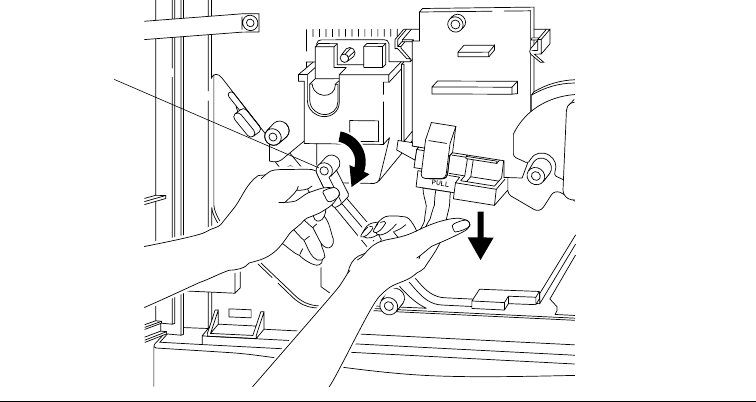 PULL