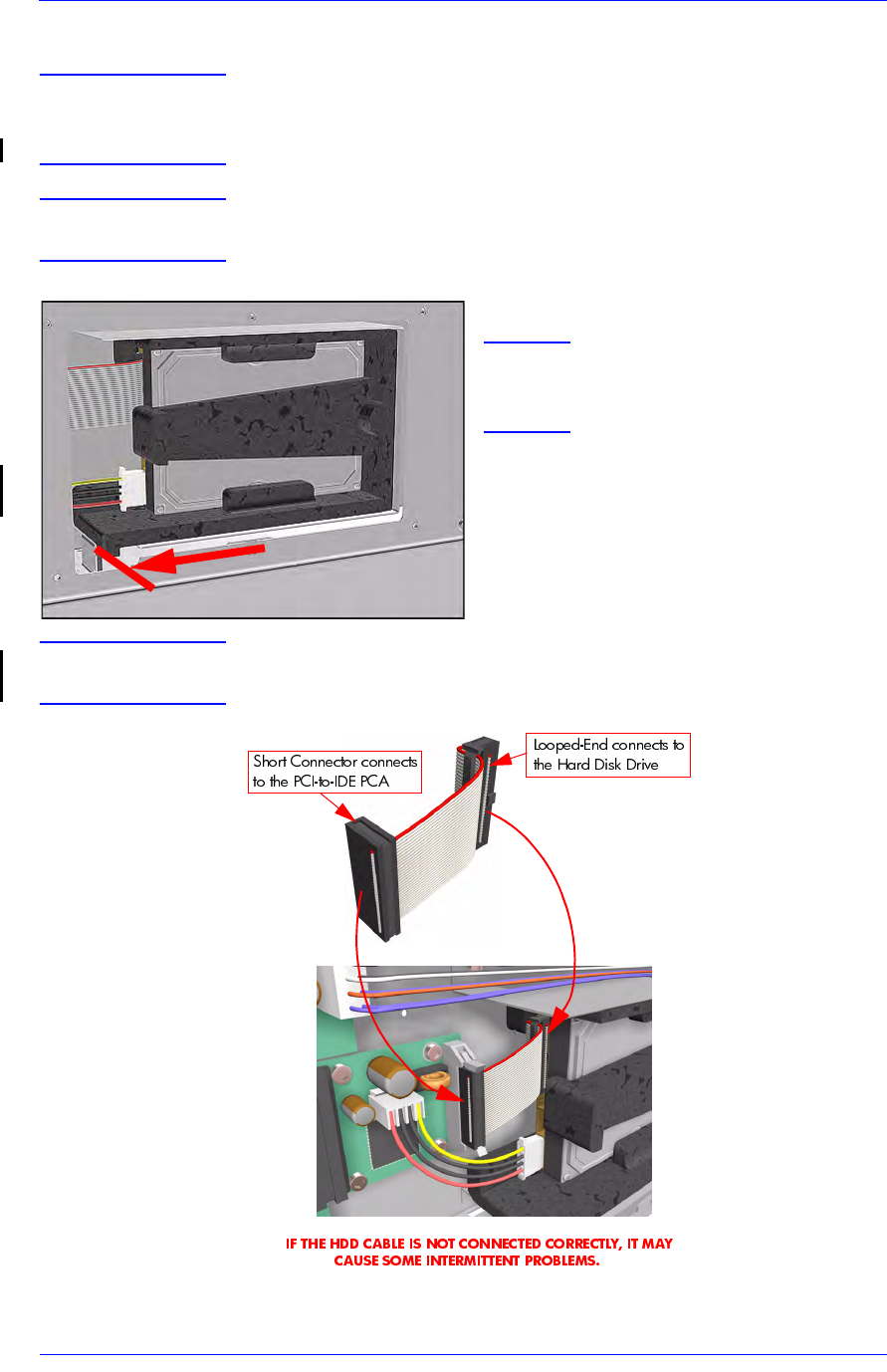 Short Connector connects to the PCI-to-IDE PCA

Looped-End connects to the Hard Disk Drive

IF THE HDD CABLE IS NOT CONNECTED CORRECTLY, IT MAY CAUSE SOME INTERMITTENT PROBLEMS.