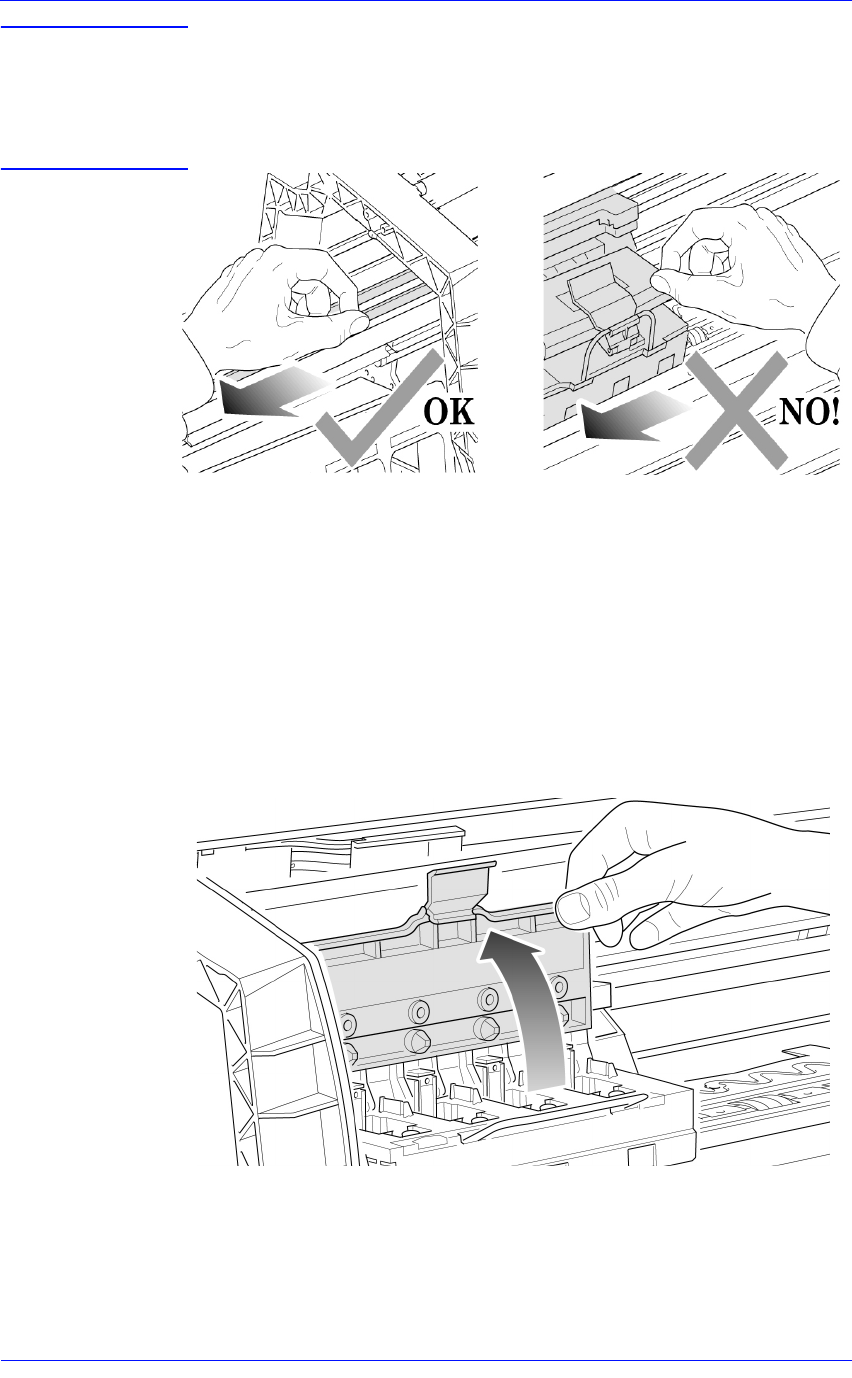 OK

NO!